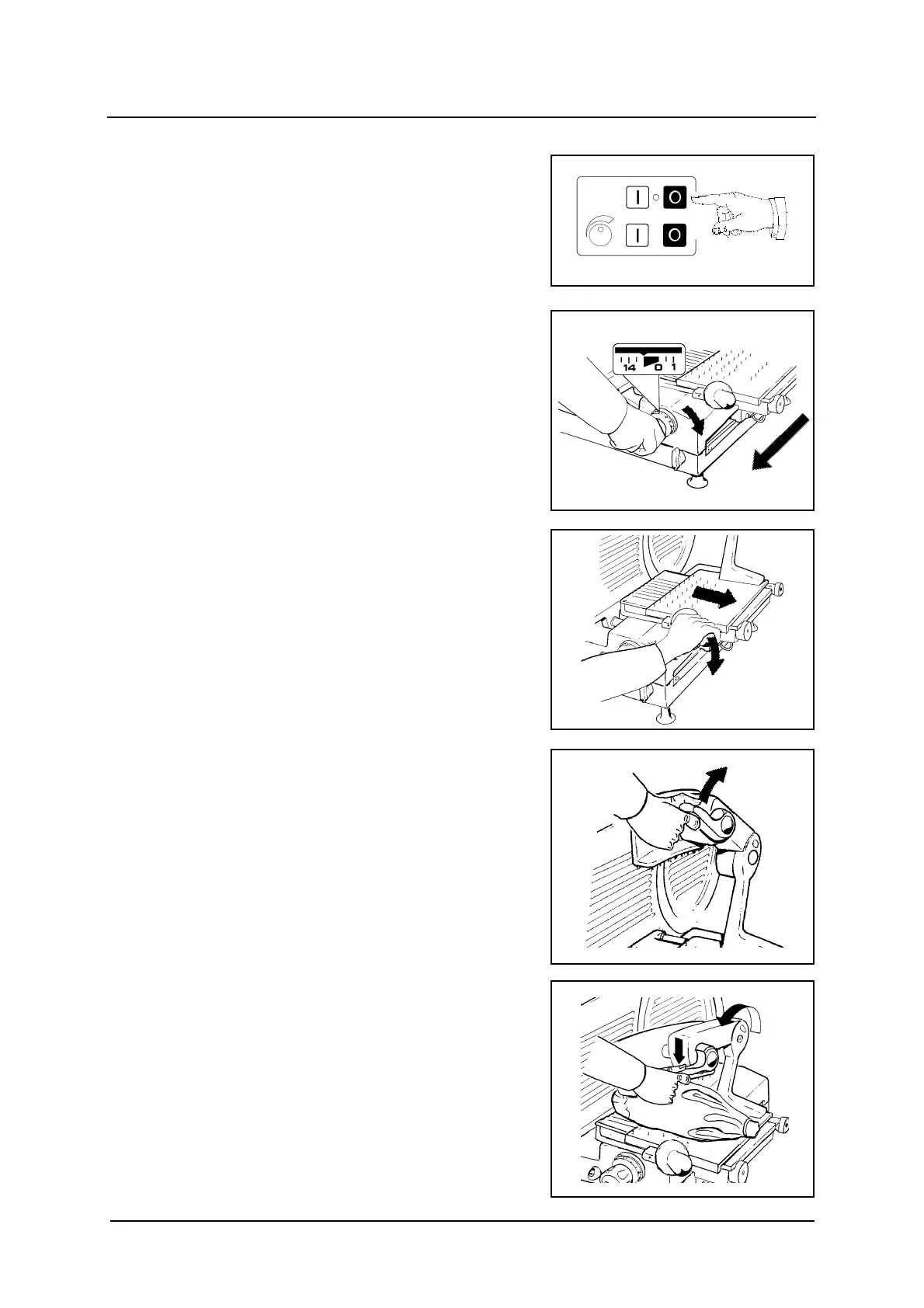 I O
I O

14 0 1