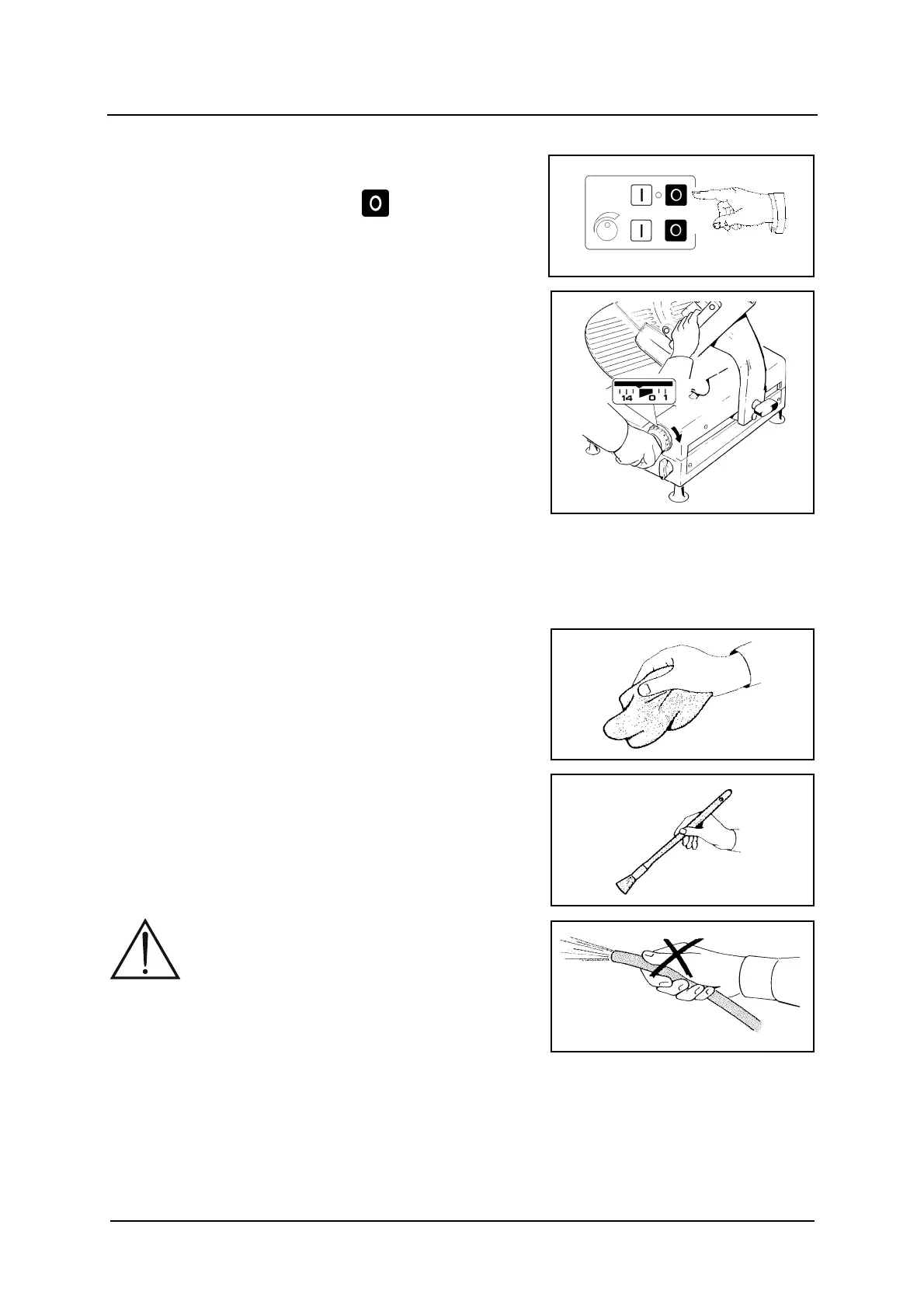 O

I O

I O

14 0 1