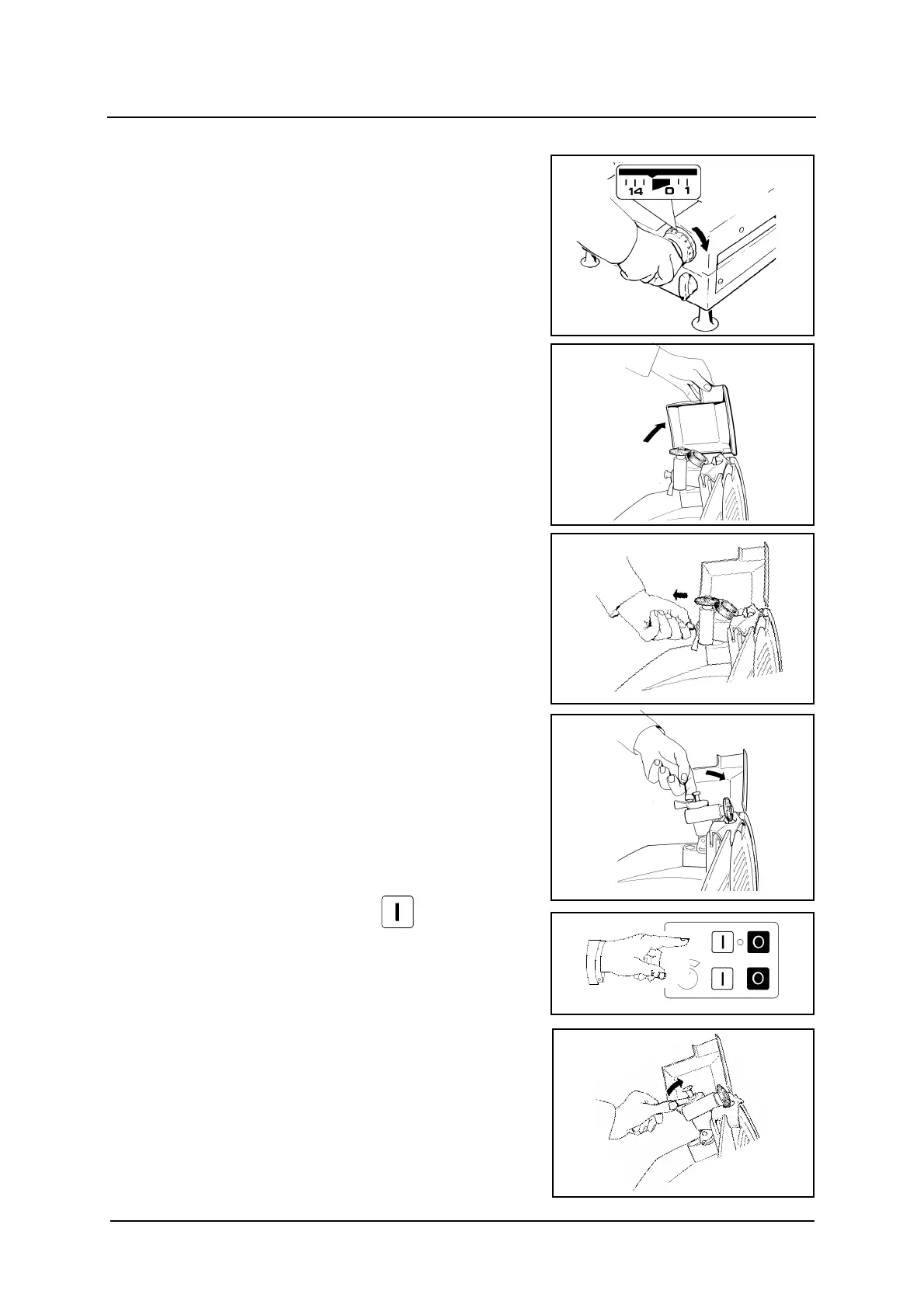 14 0 1

I

I O
I O