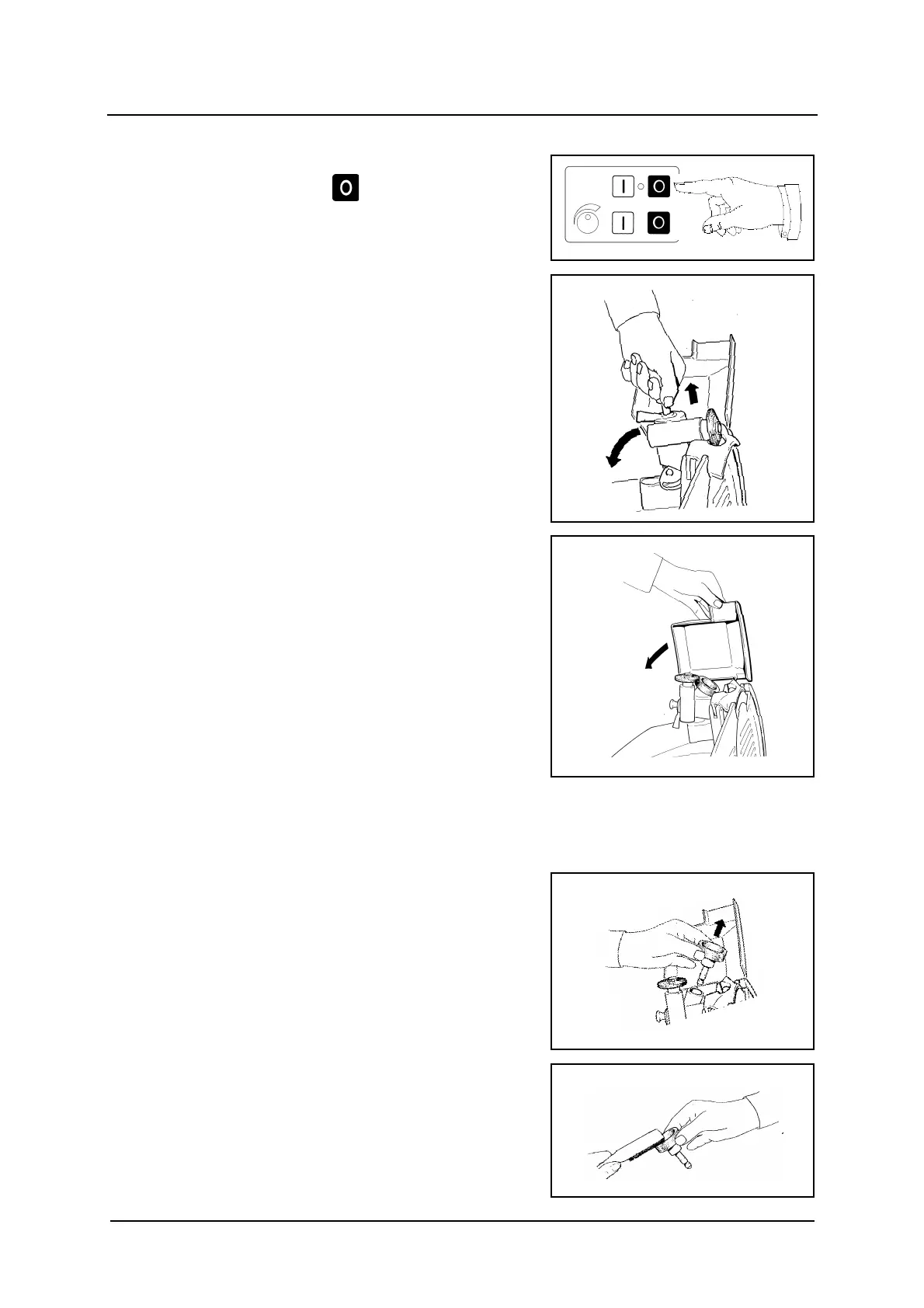 O

I O

I O