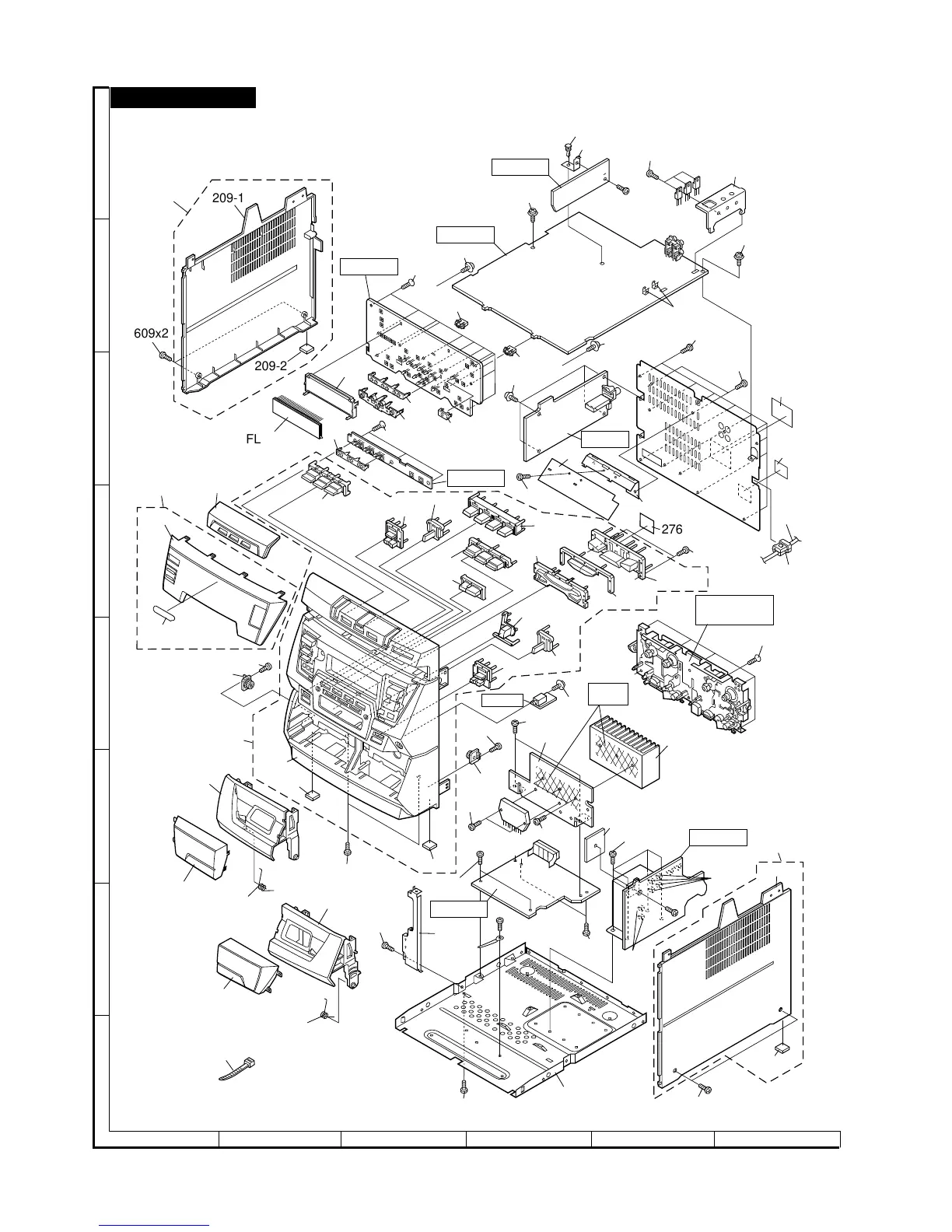 209-1

609x2

209-2

FL

276