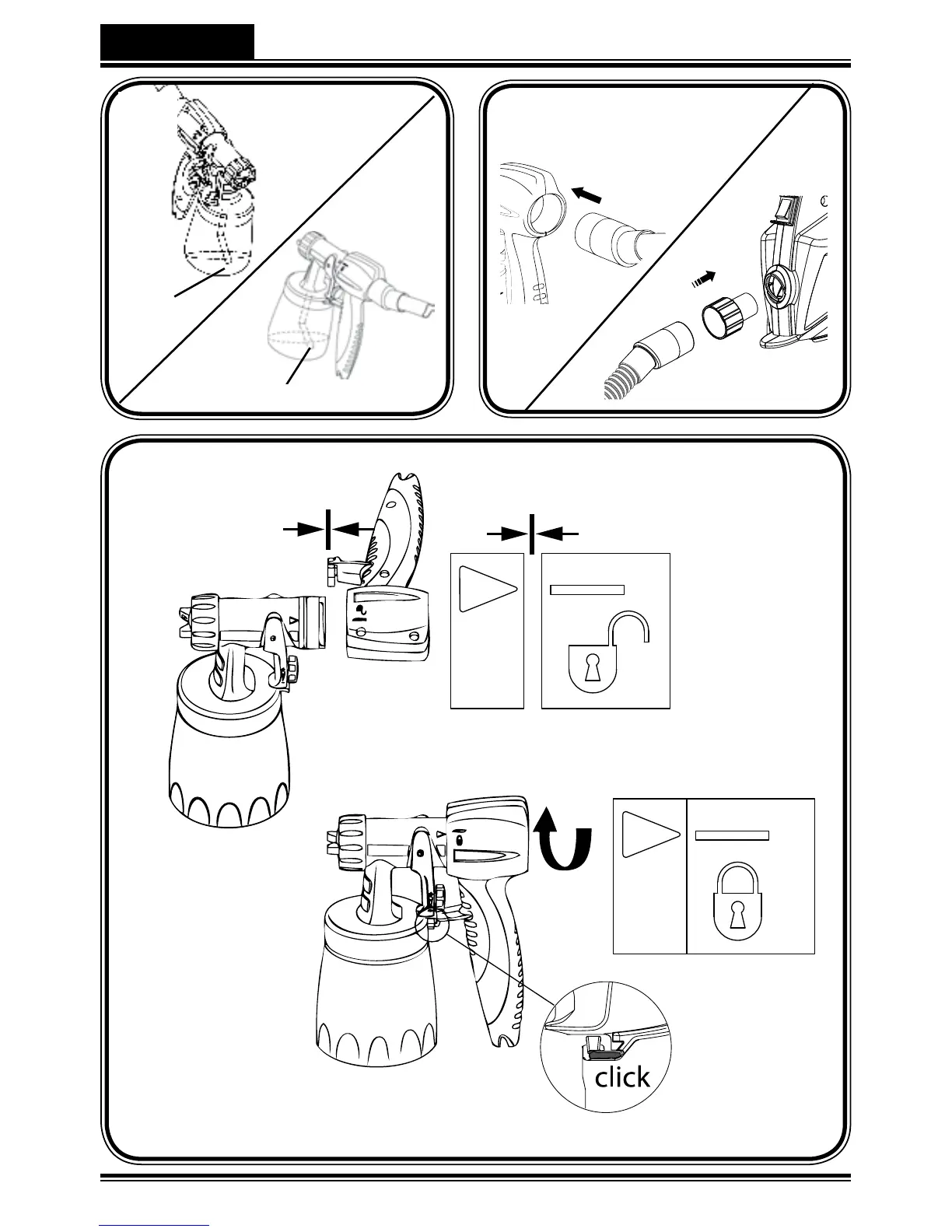 click