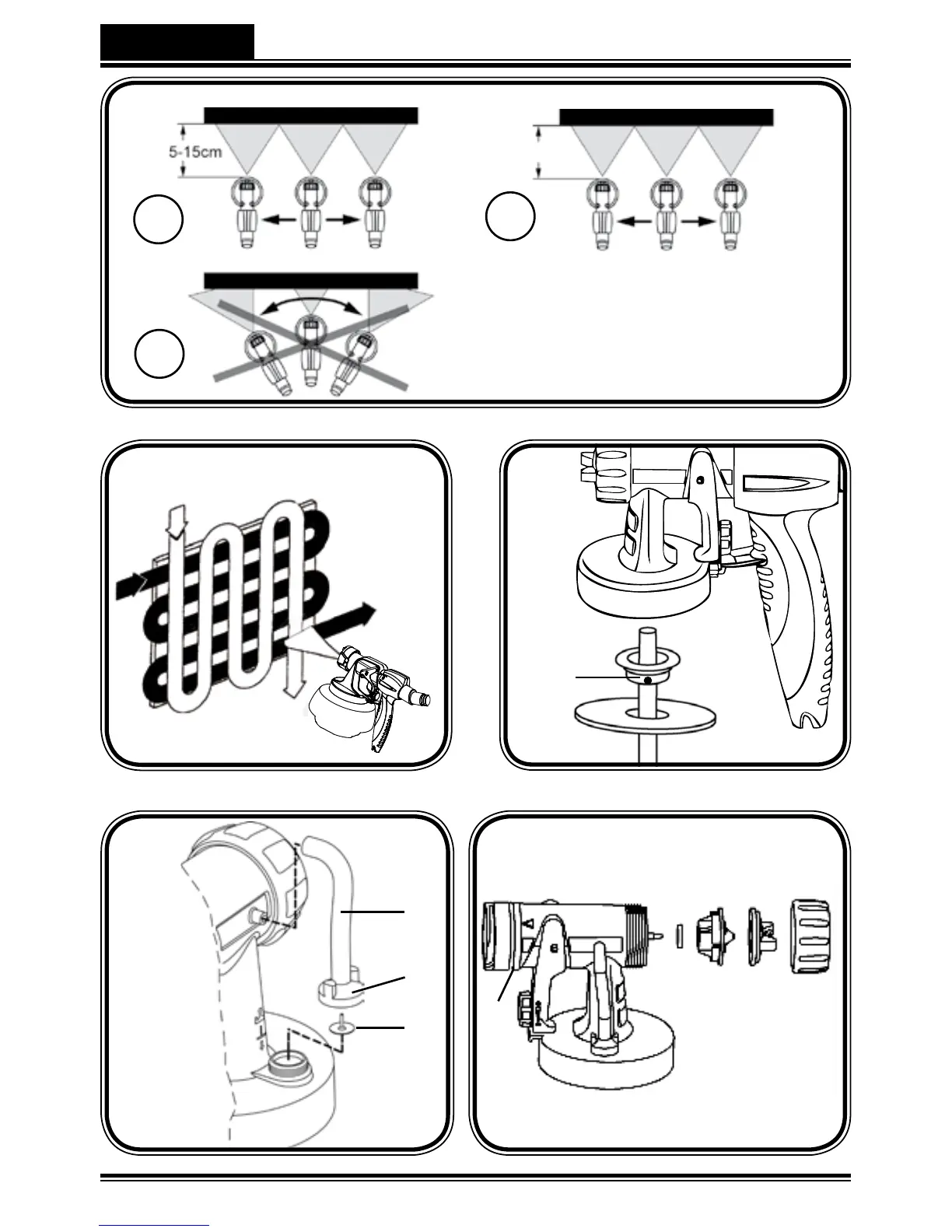 5-15cm