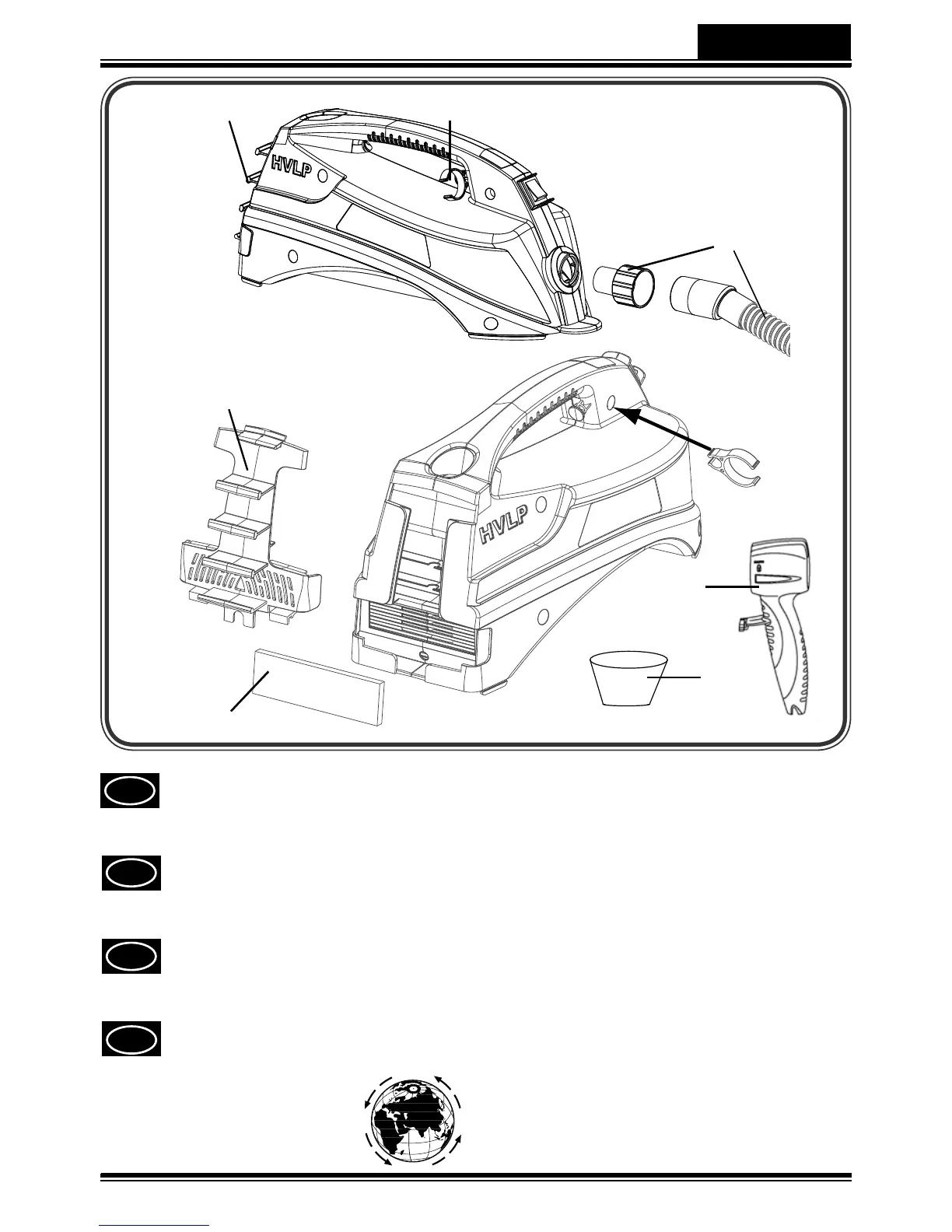 HVLP

HVLP