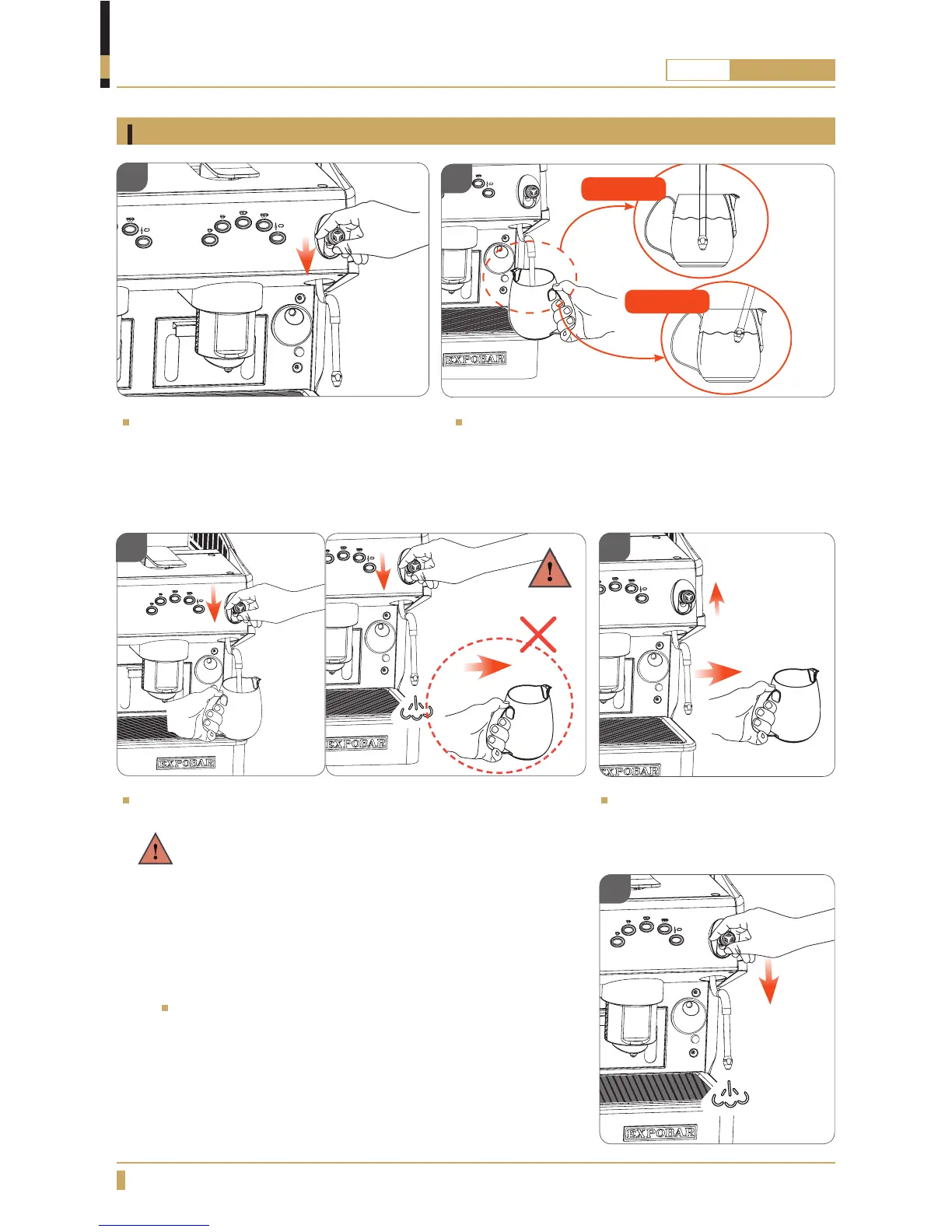 EXPOBAR

EXPOBAR

EXPOBAR

EXPOBAR

EXPOBAR