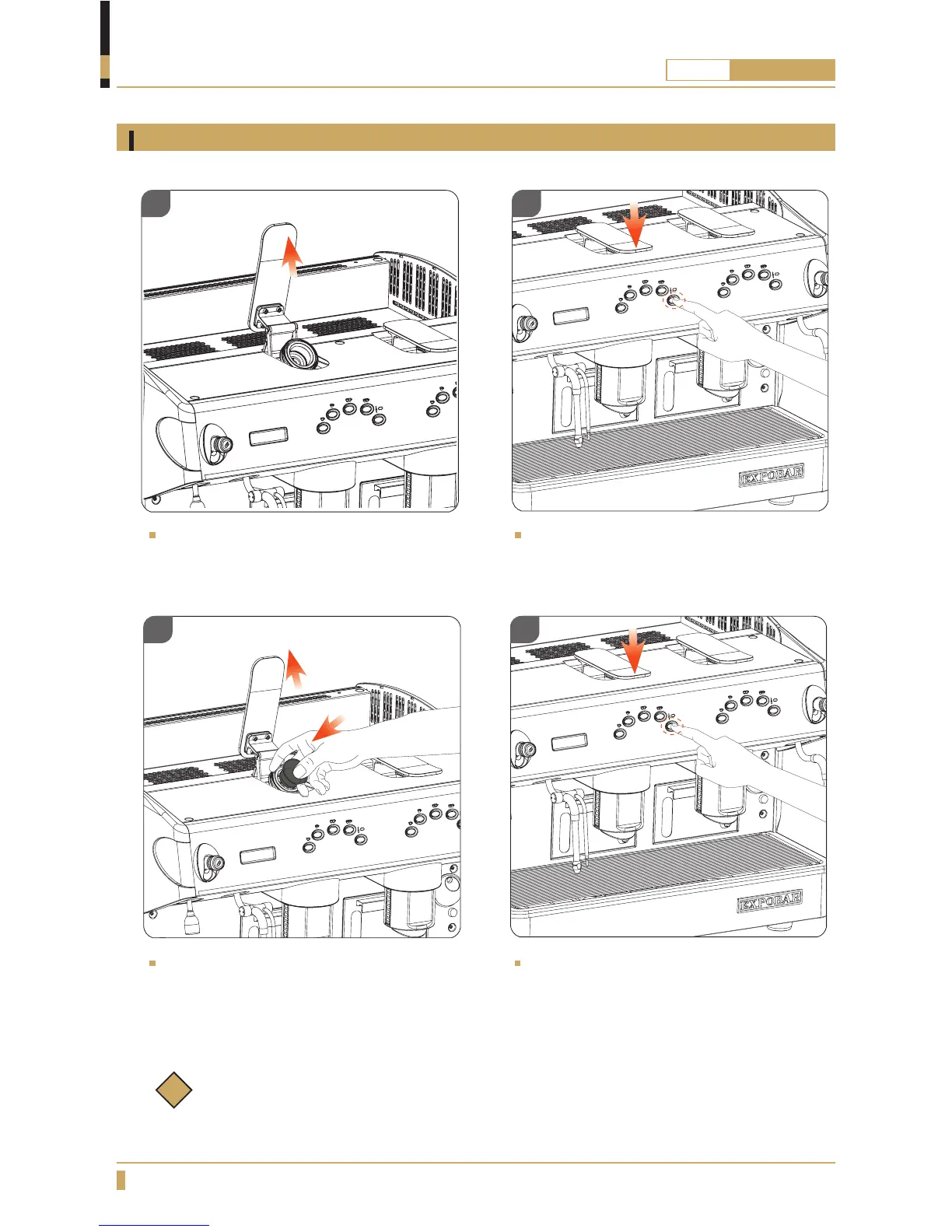 EXPOBAR

EXPOBAR