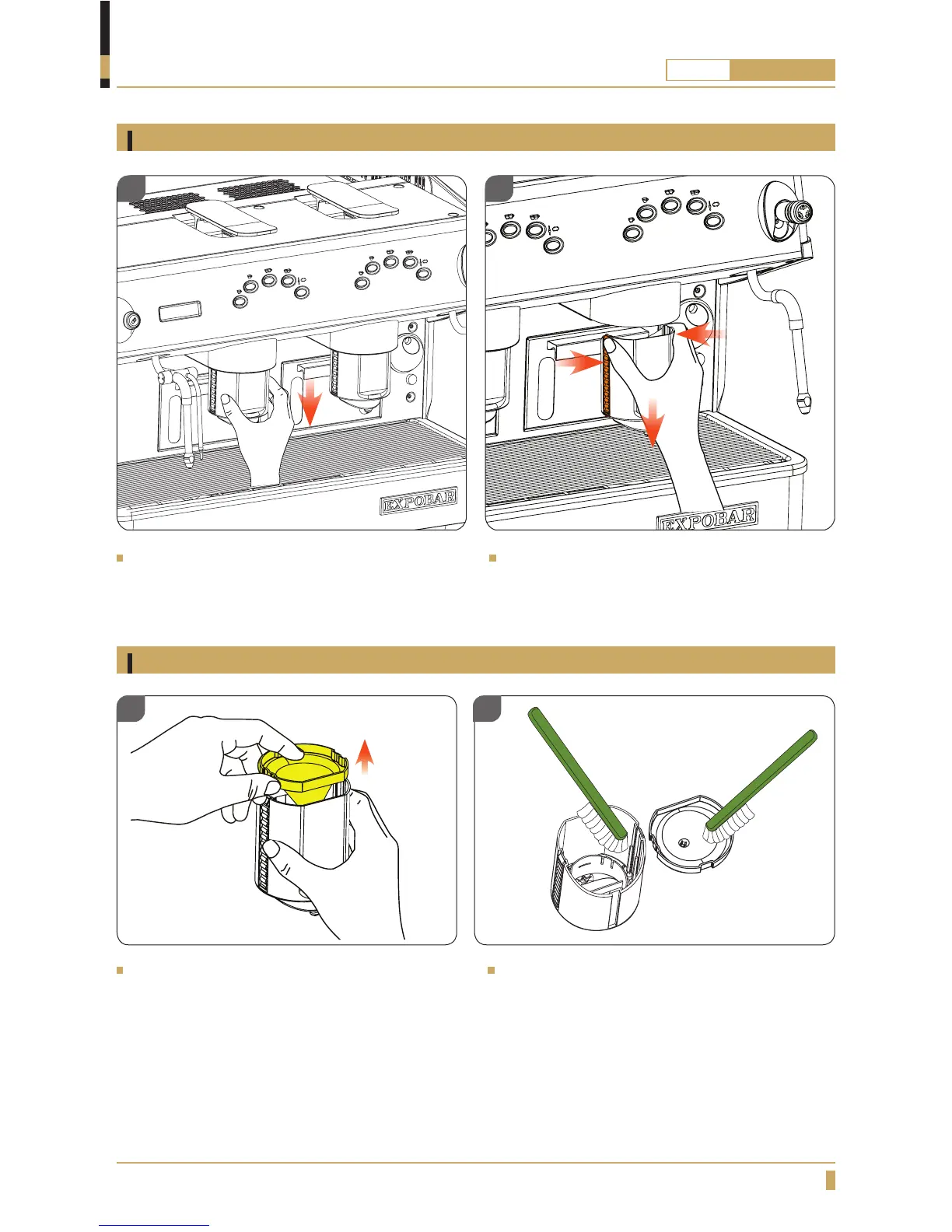 EXPOBAR

EXPOBAR