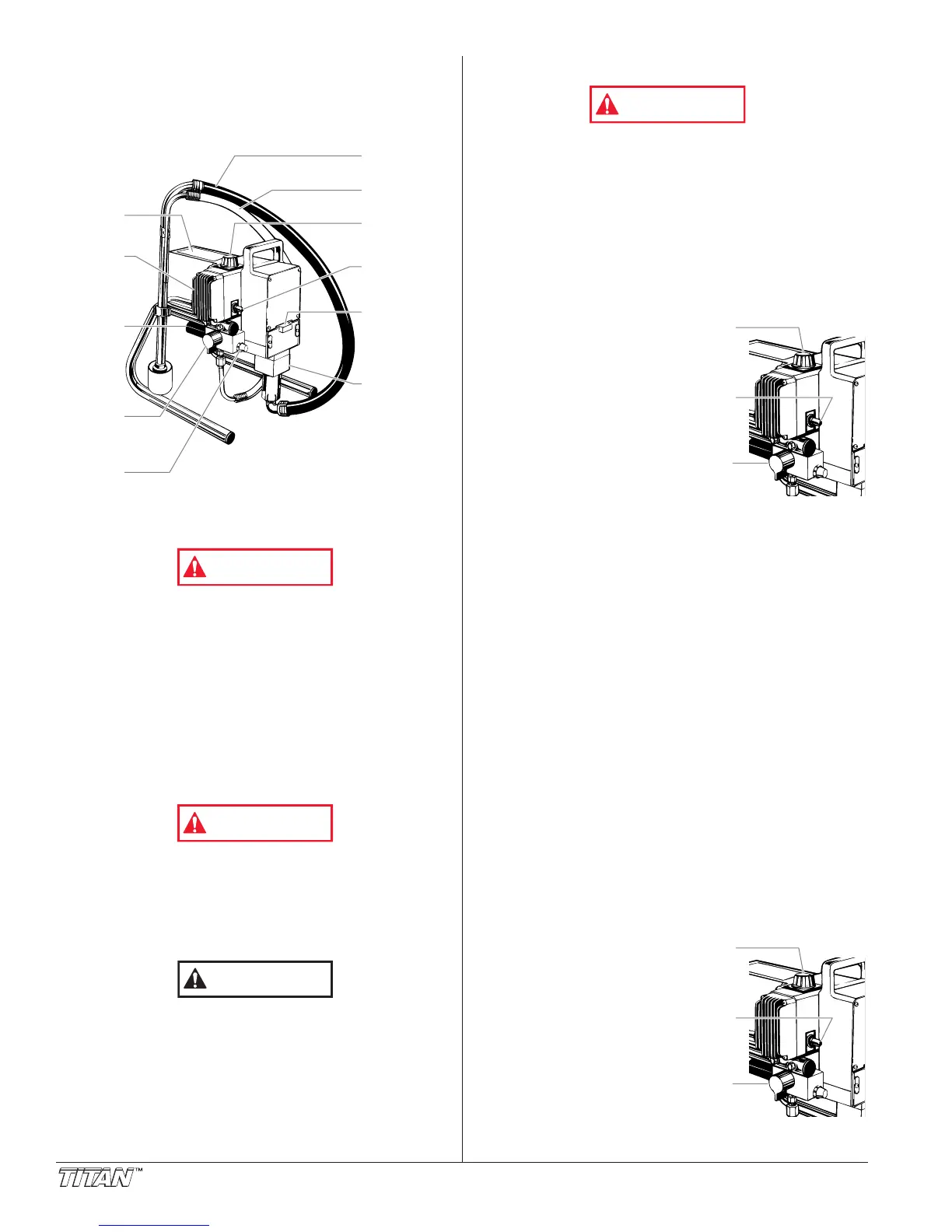 TITAN™