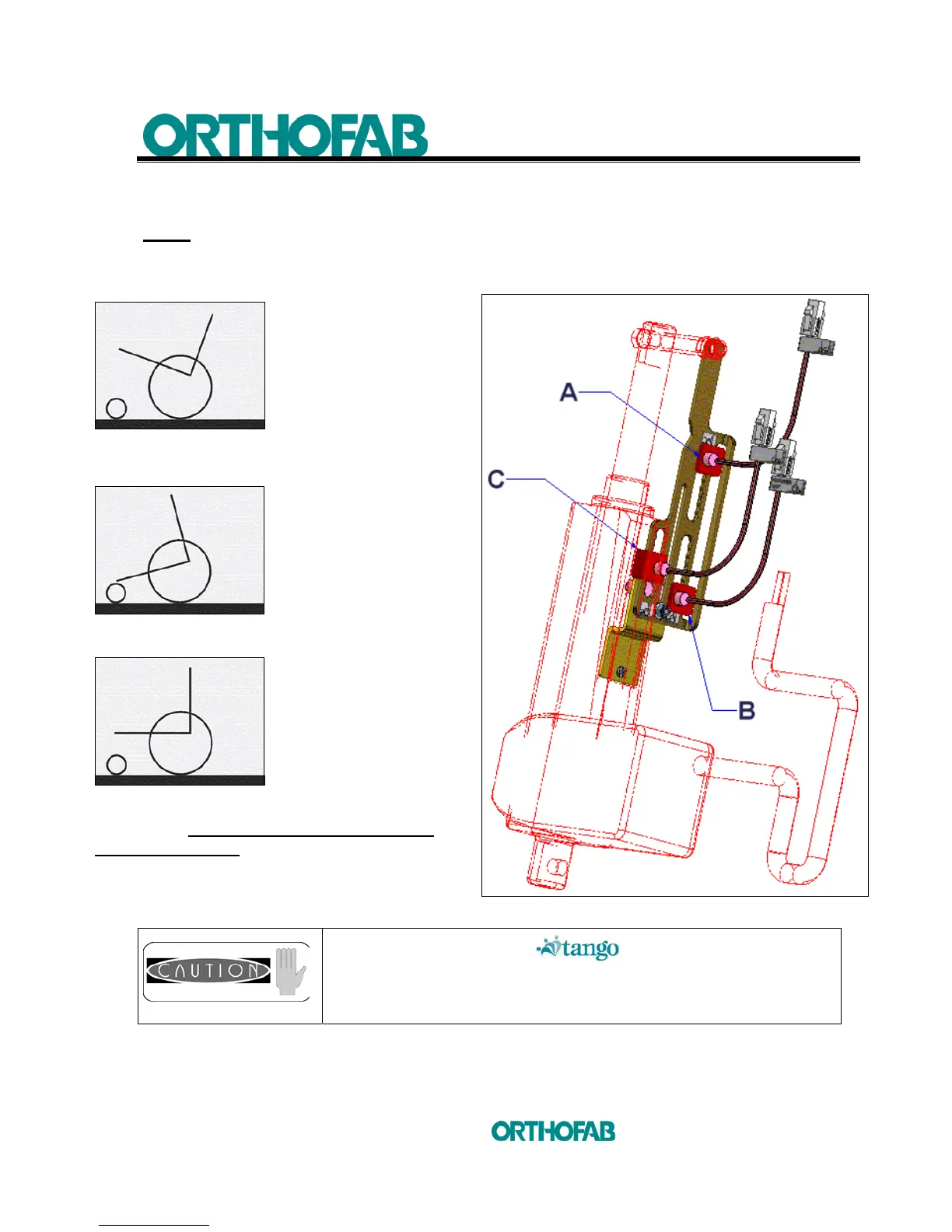 ORTHOFAB

A

C

B

CAUTION

tango

ORTHOFAB