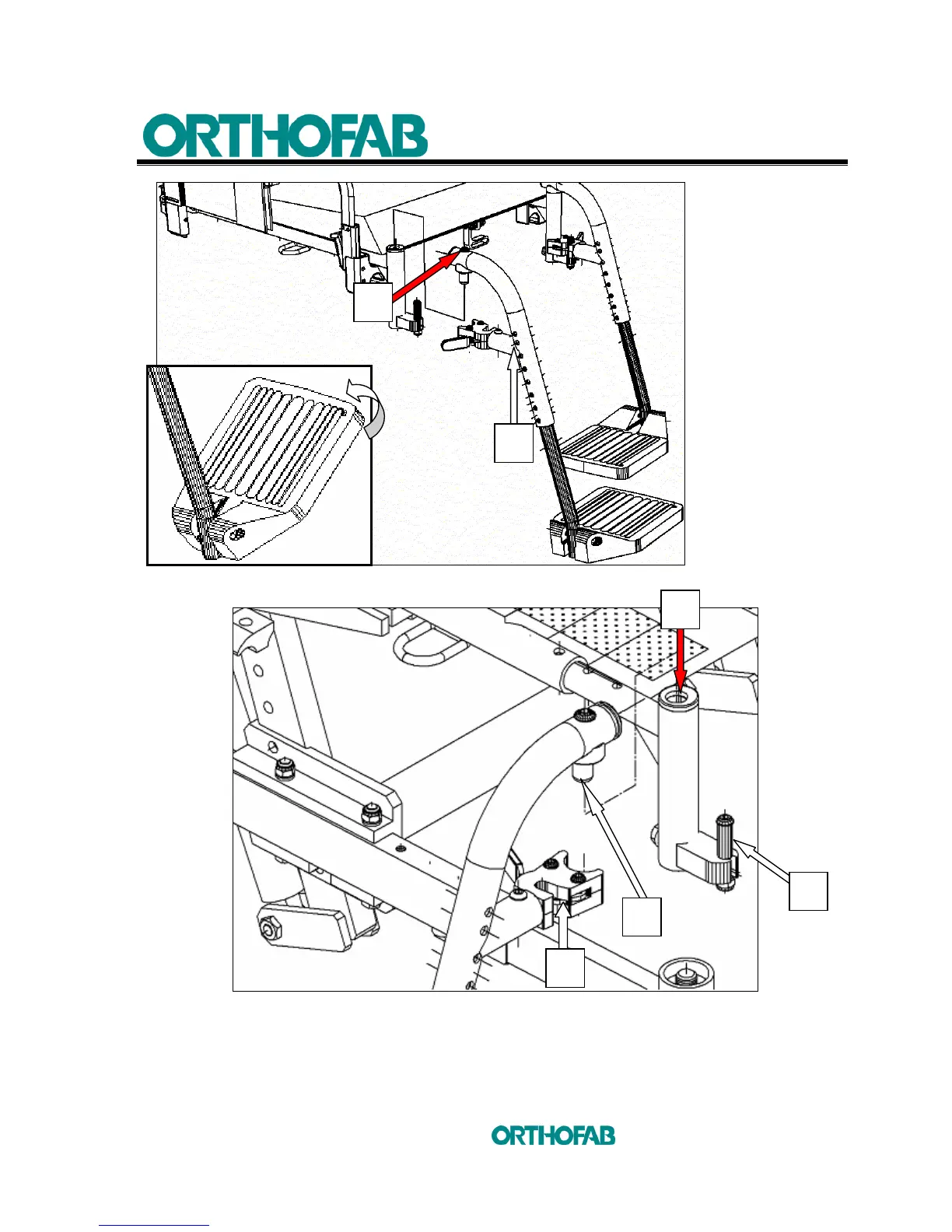 ORTHOFAB

ORTHOFAB