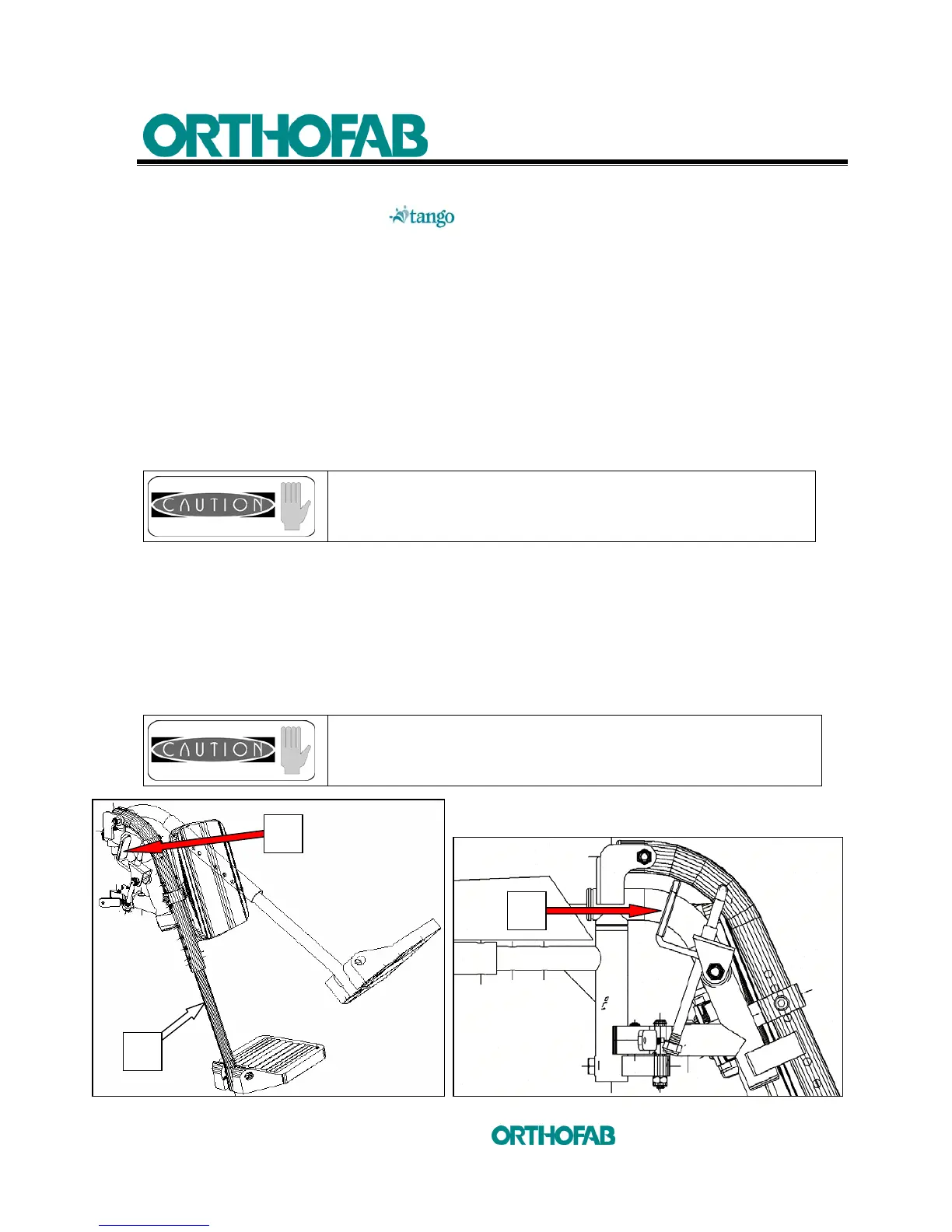 ORTHOFAB

tango

CAUTION

CAUTION

ORTHOFAB