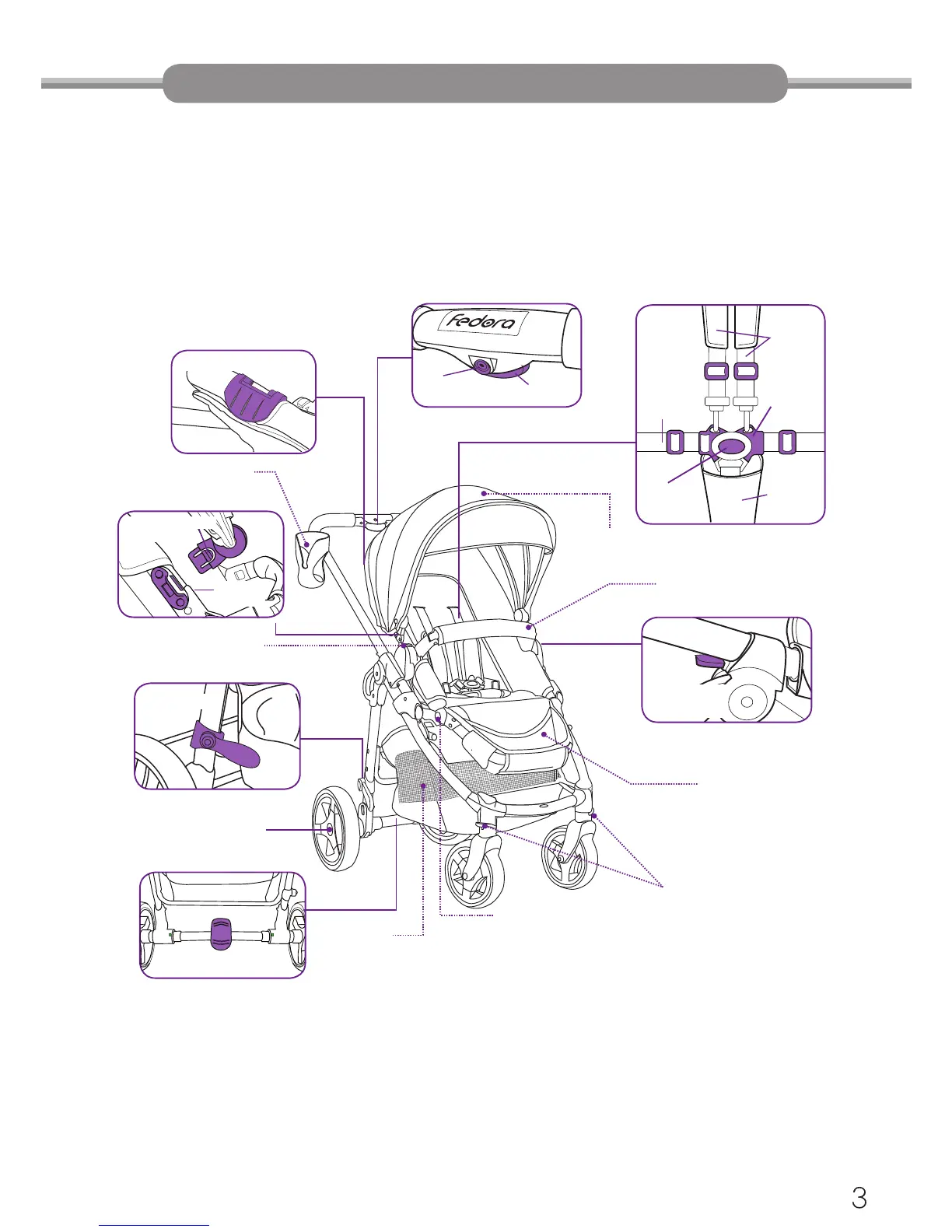 fedora

3