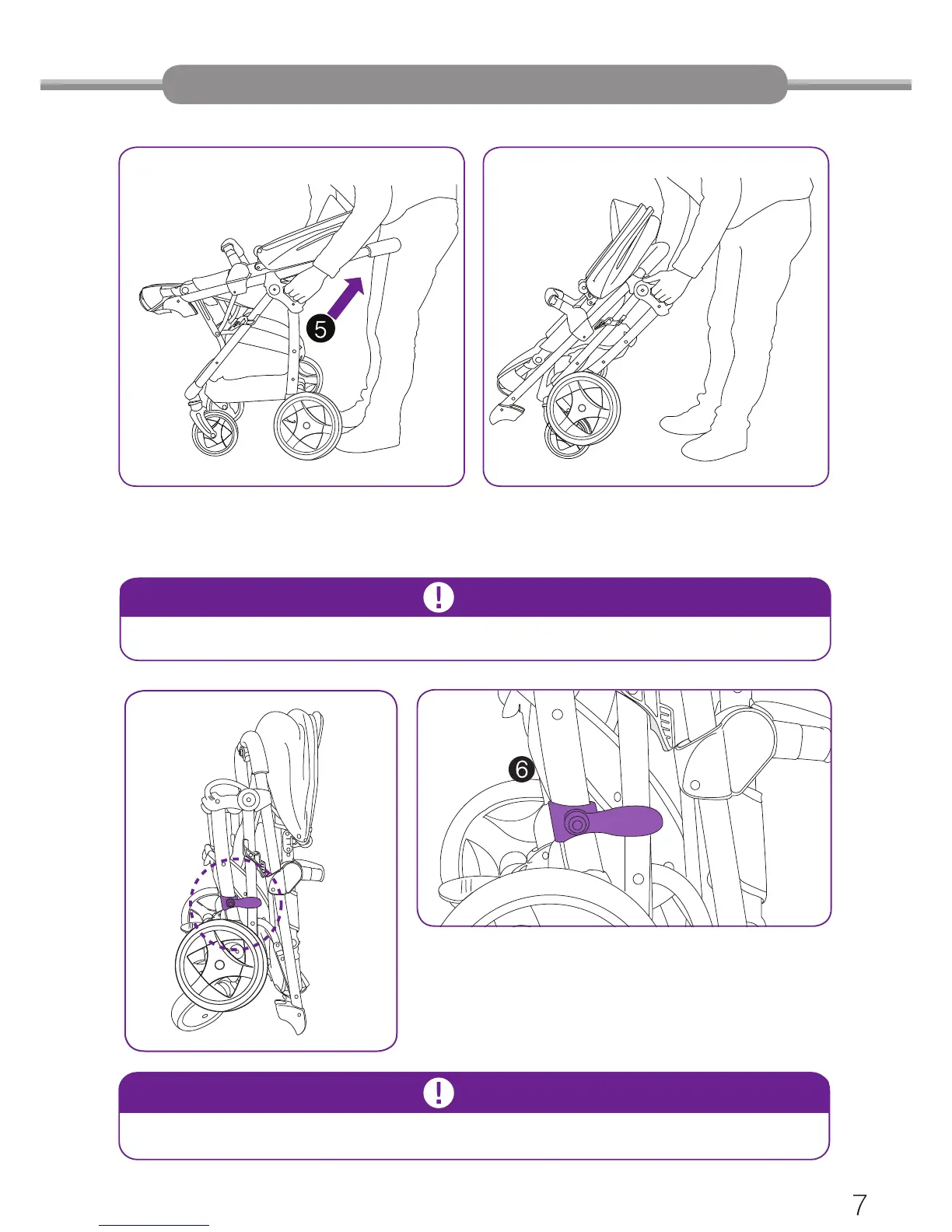 5

!

6

!

7