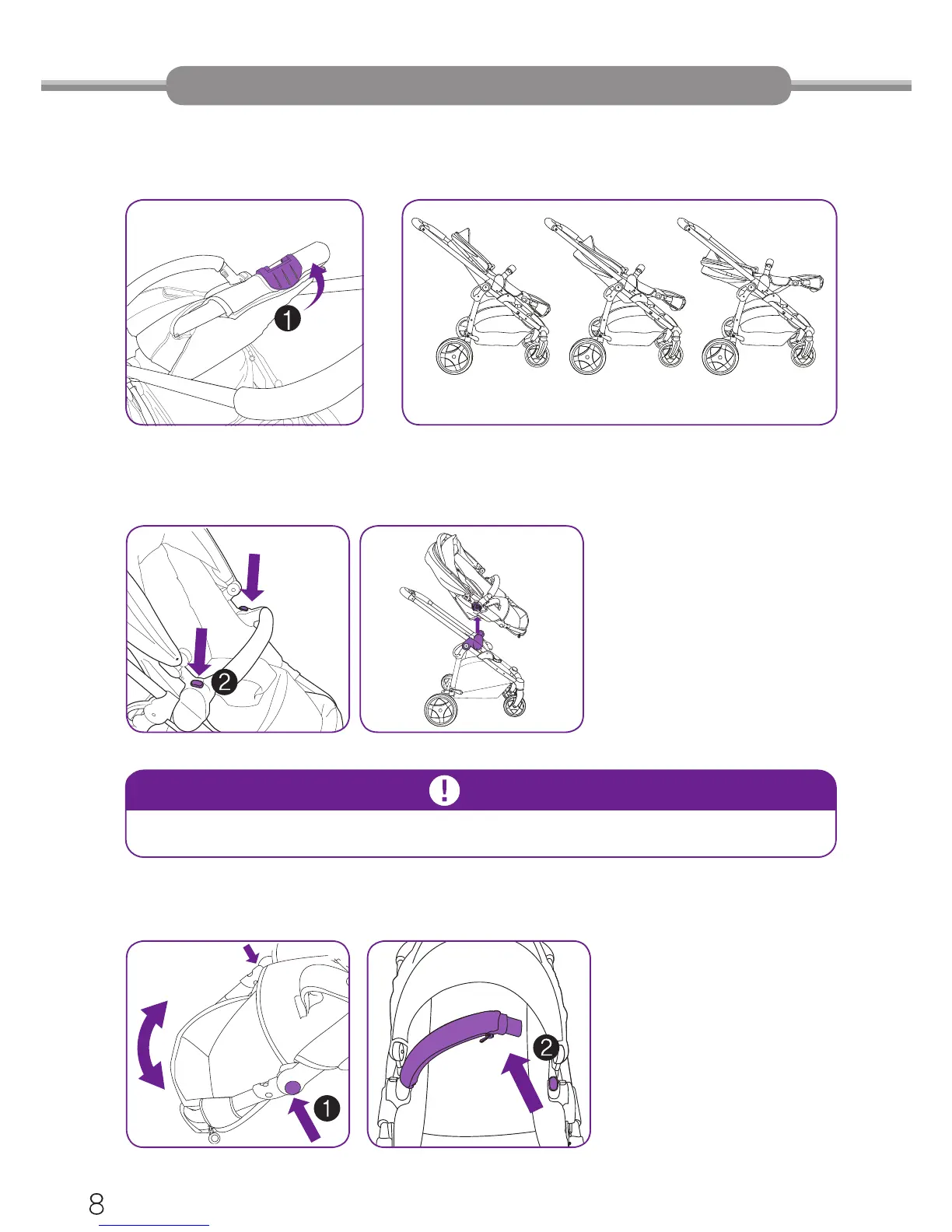 1

2

!

1

2

8