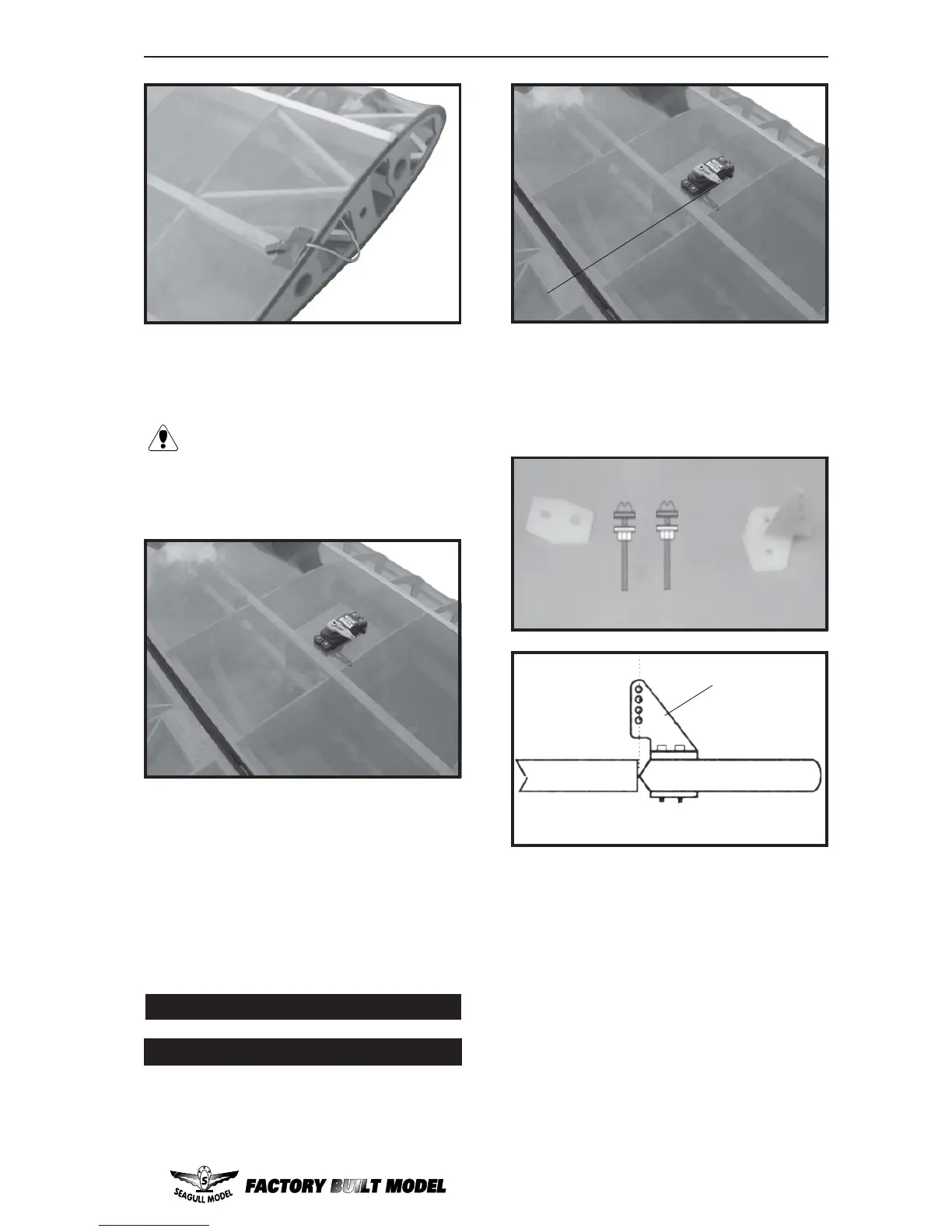 SEAGULL MODEL FACTORY BUILT MODEL