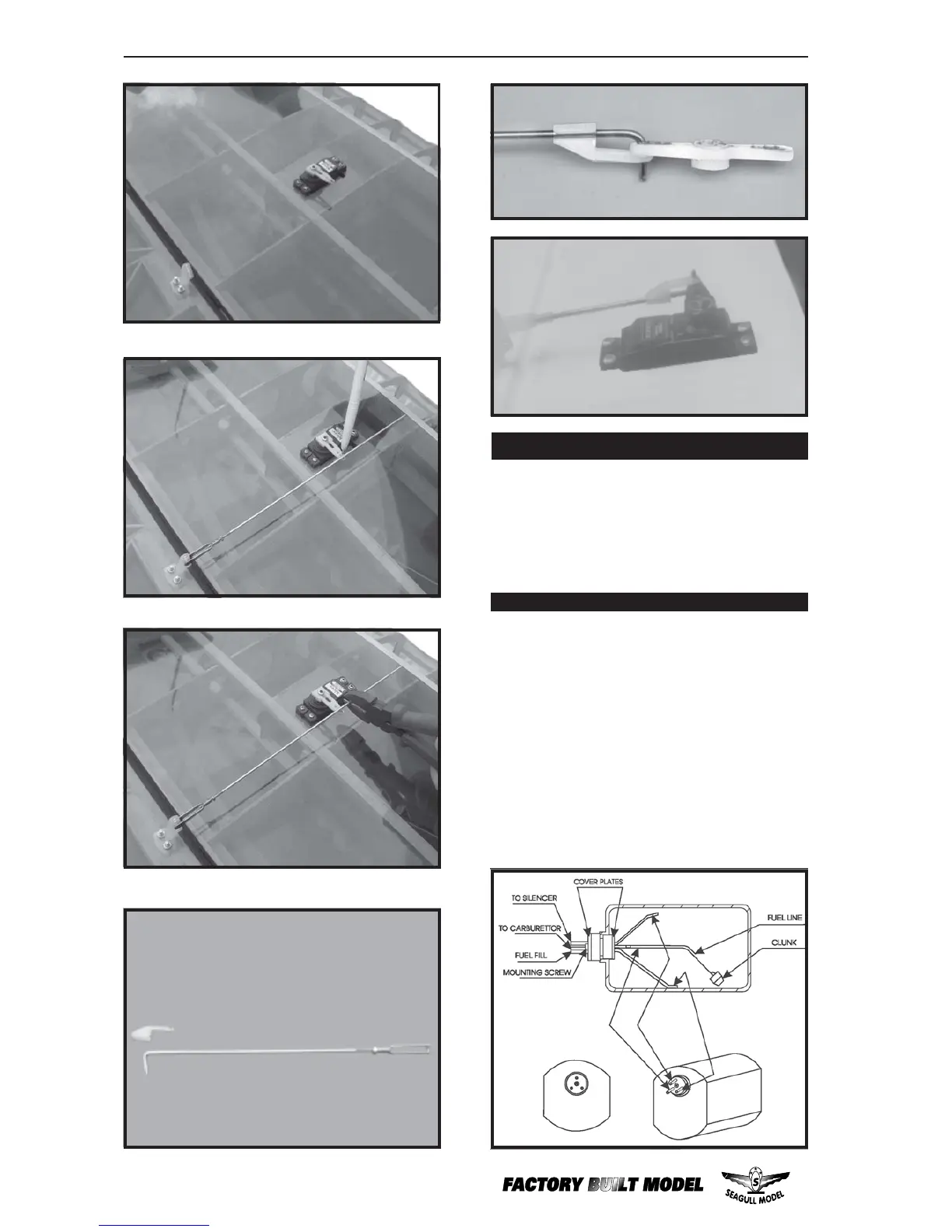 COVER PLATES
TO SILENCER
TO CARBURETTOR
FUEL FILL
MOUNTING SCREW
FUEL LINE
CLUNK

FACTORY BUILT MODEL
SEAGULL MODEL