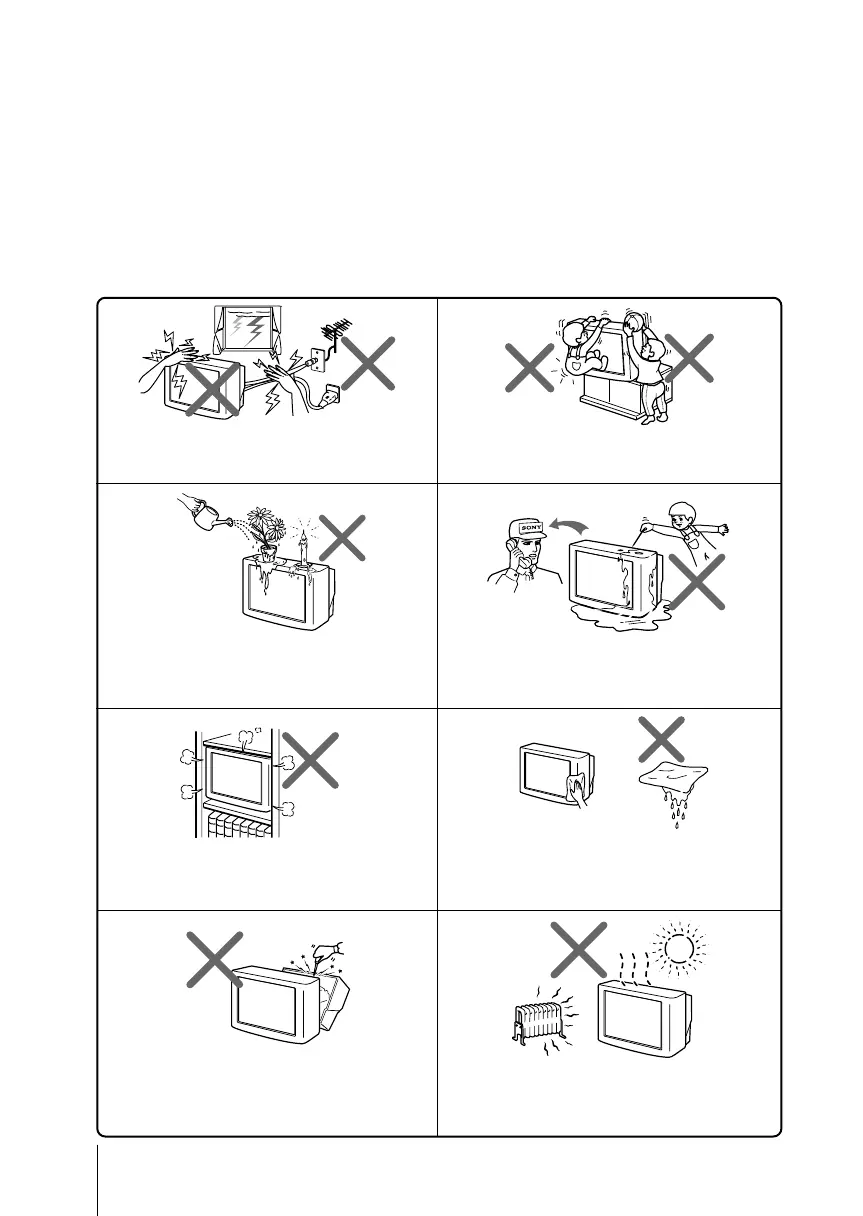 SONY