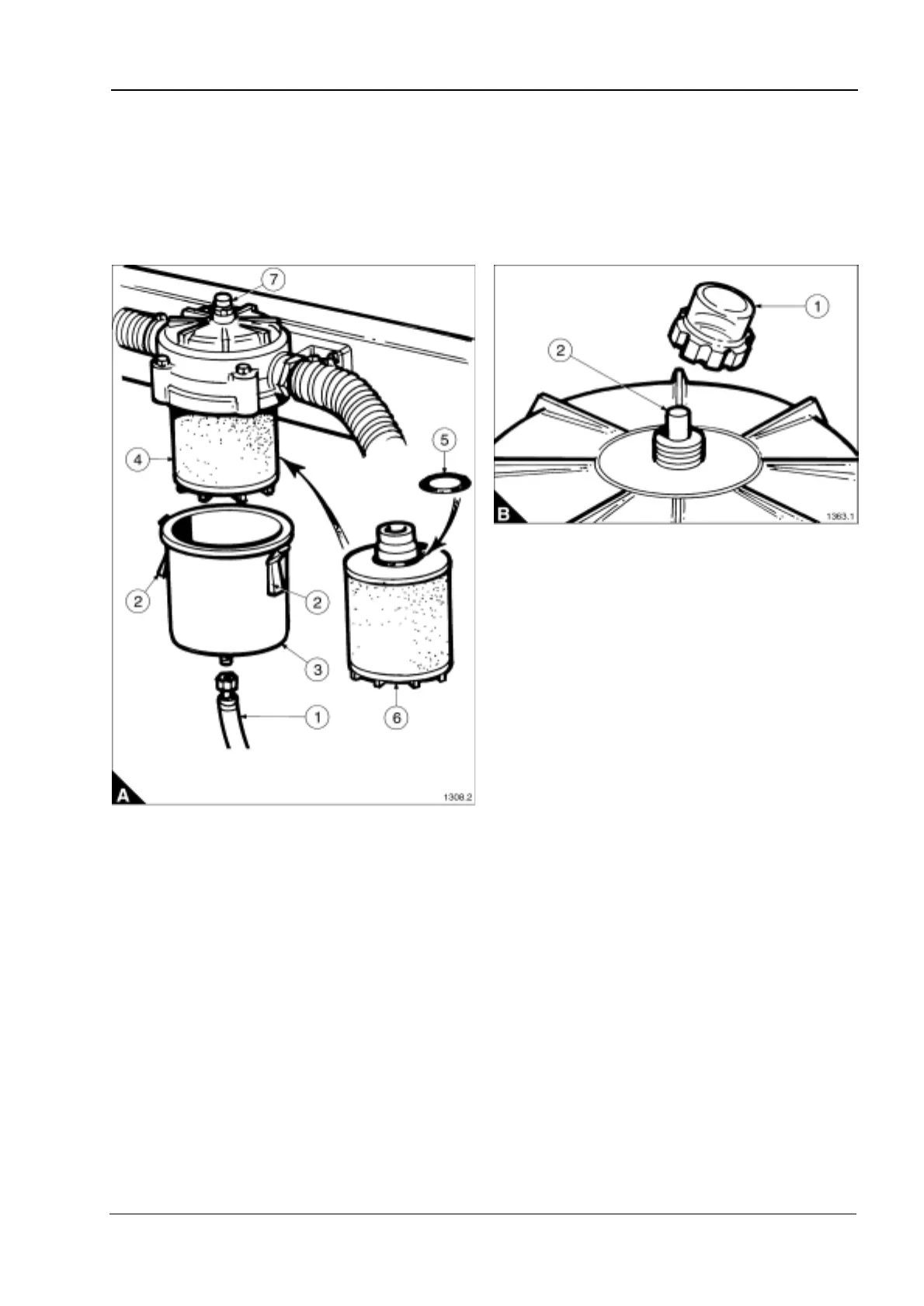 7

4

5

2

2

3

1

6

A

1308.2

1

2

B

1363.1