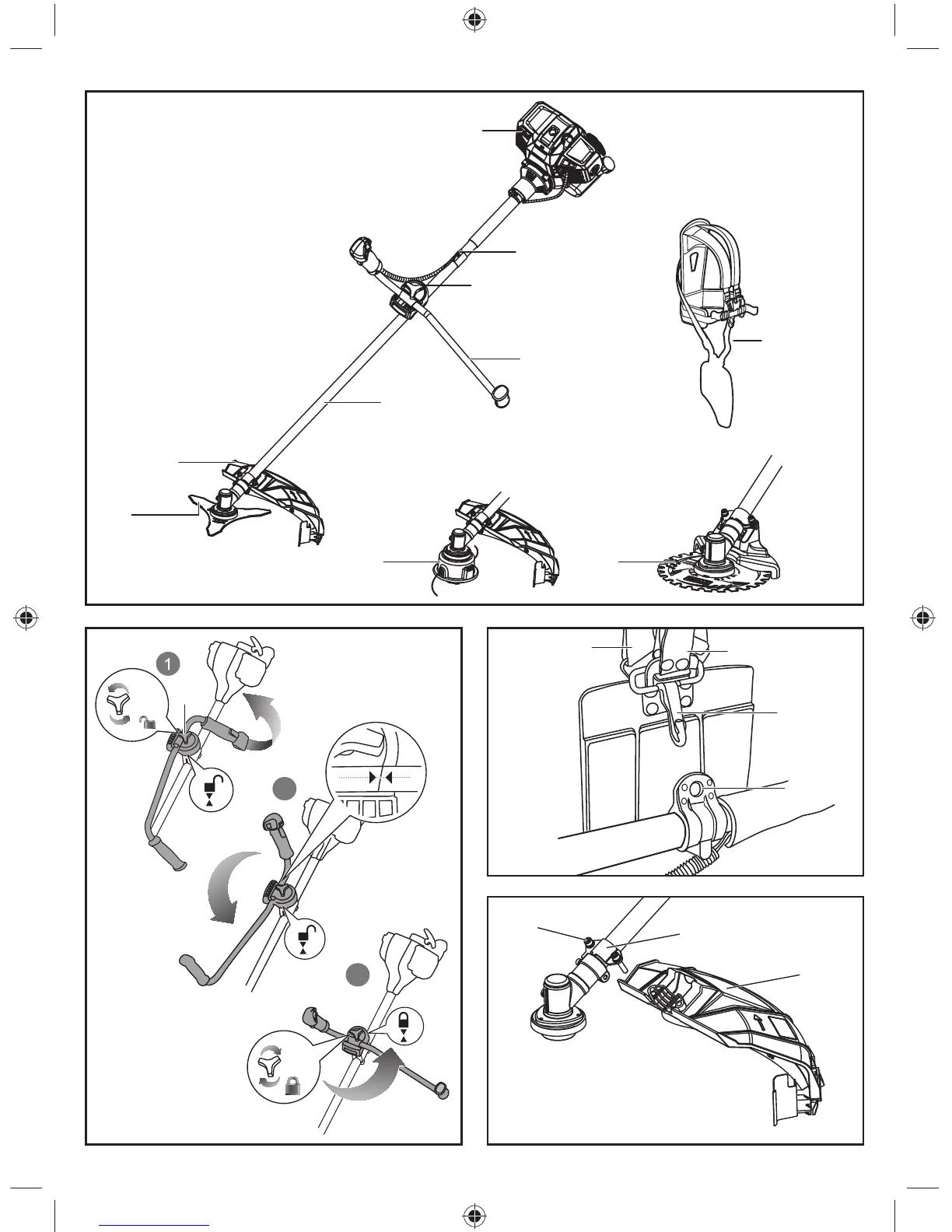 1