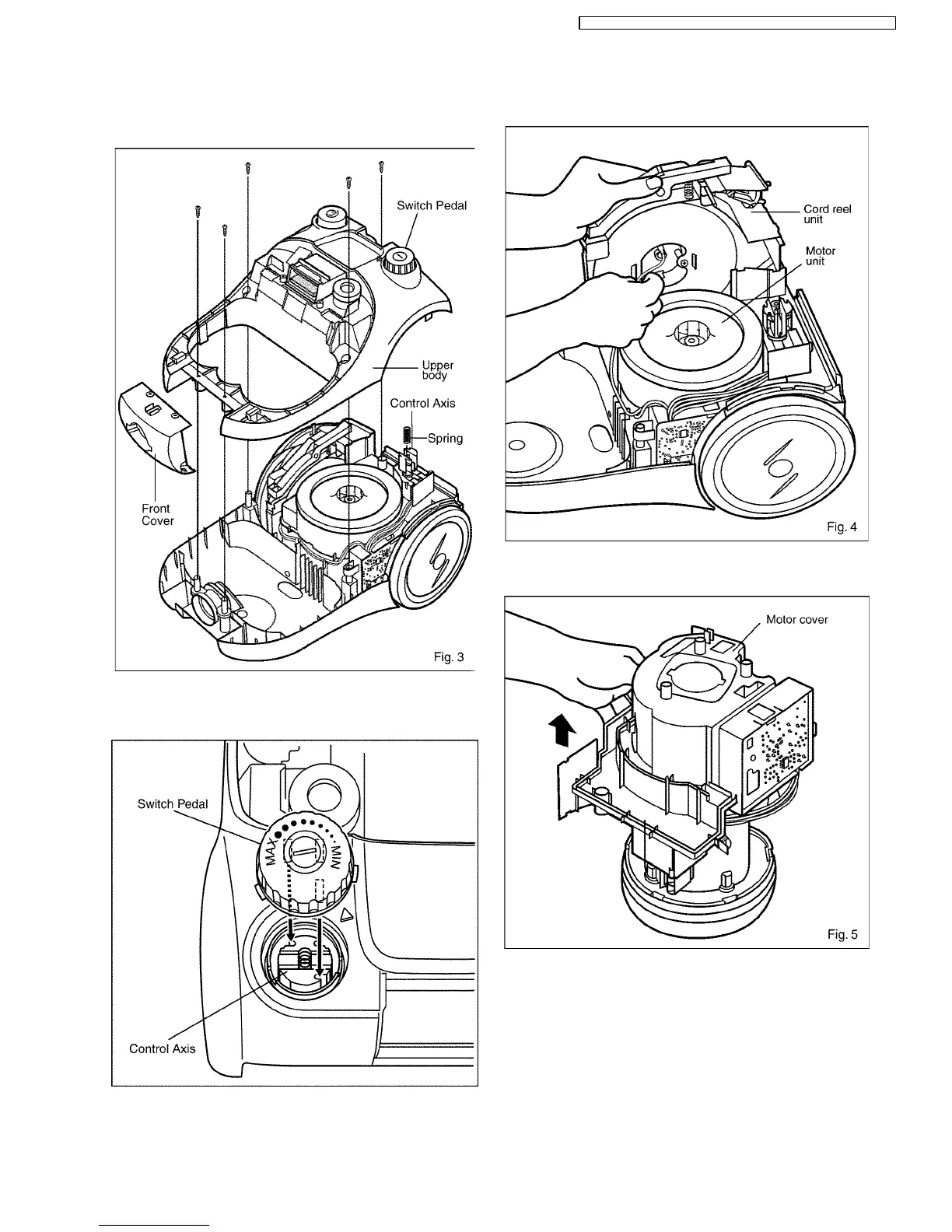 Switch Pedal

Upper body

Control Axis

Spring

Front Cover

Fig. 3

Switch Pedal

MAX

MIN

Control Axis

Cord reel unit

Motor unit

Fig. 4

Motor cover

Fig. 5