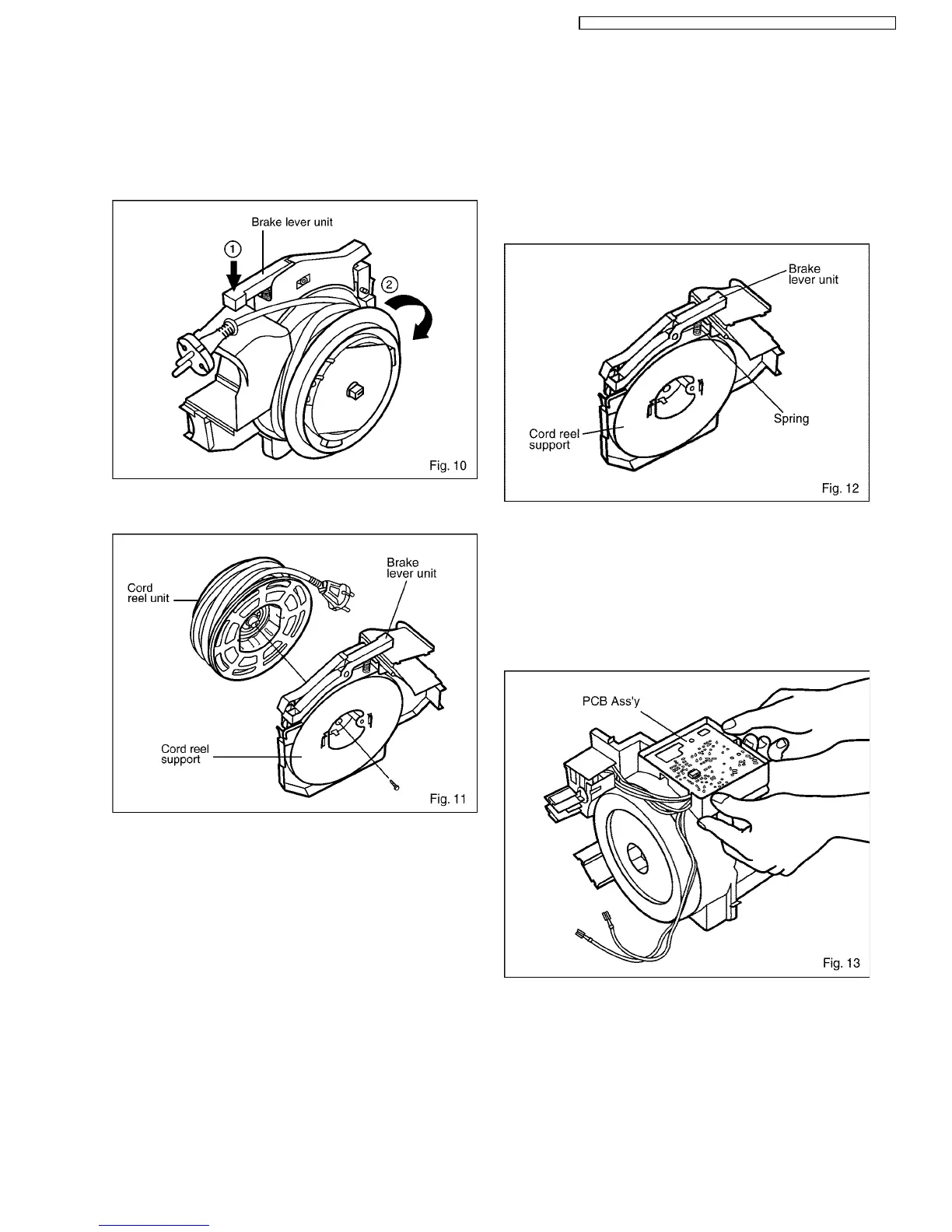 Brake lever unit

①

②

Fig. 10

Cord reel unit

Brake lever unit

Cord reel support

Fig. 11

Brake lever unit

Spring

Cord reel support

Fig. 12

PCB Ass'y

Fig. 13