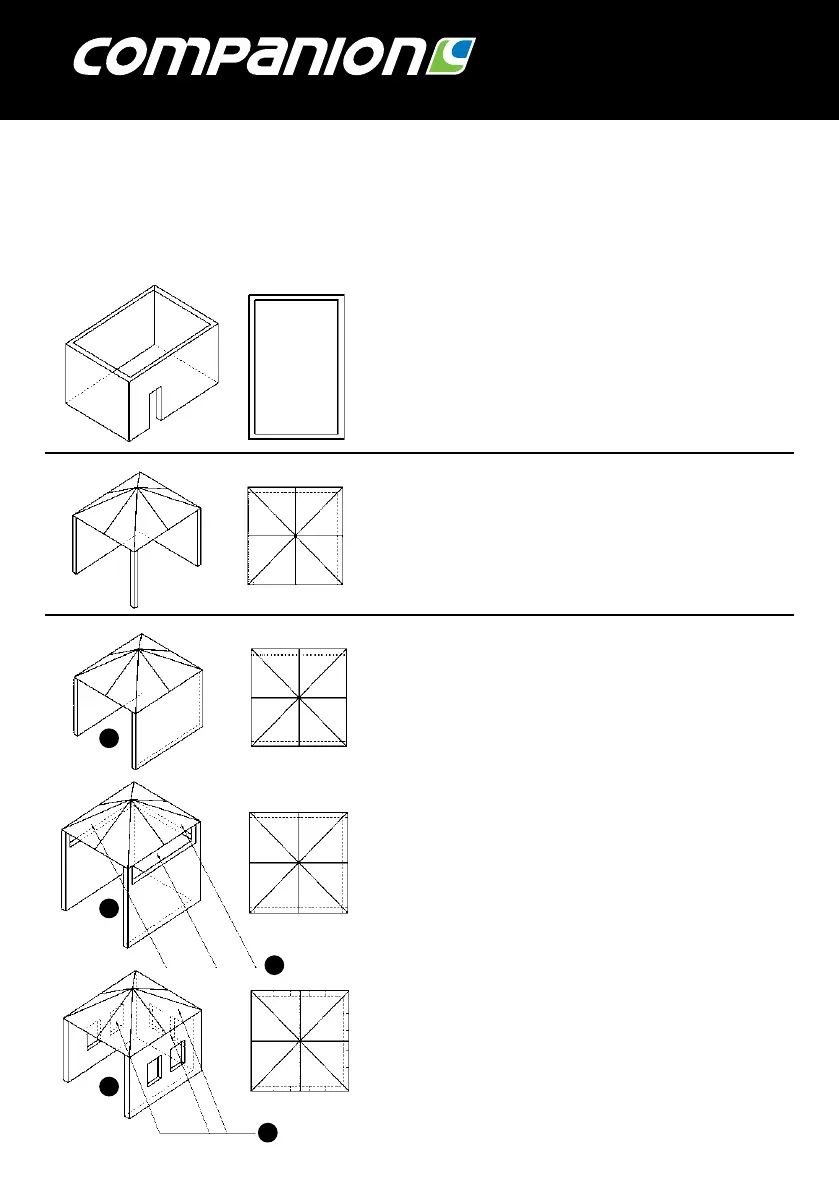 COMPANION