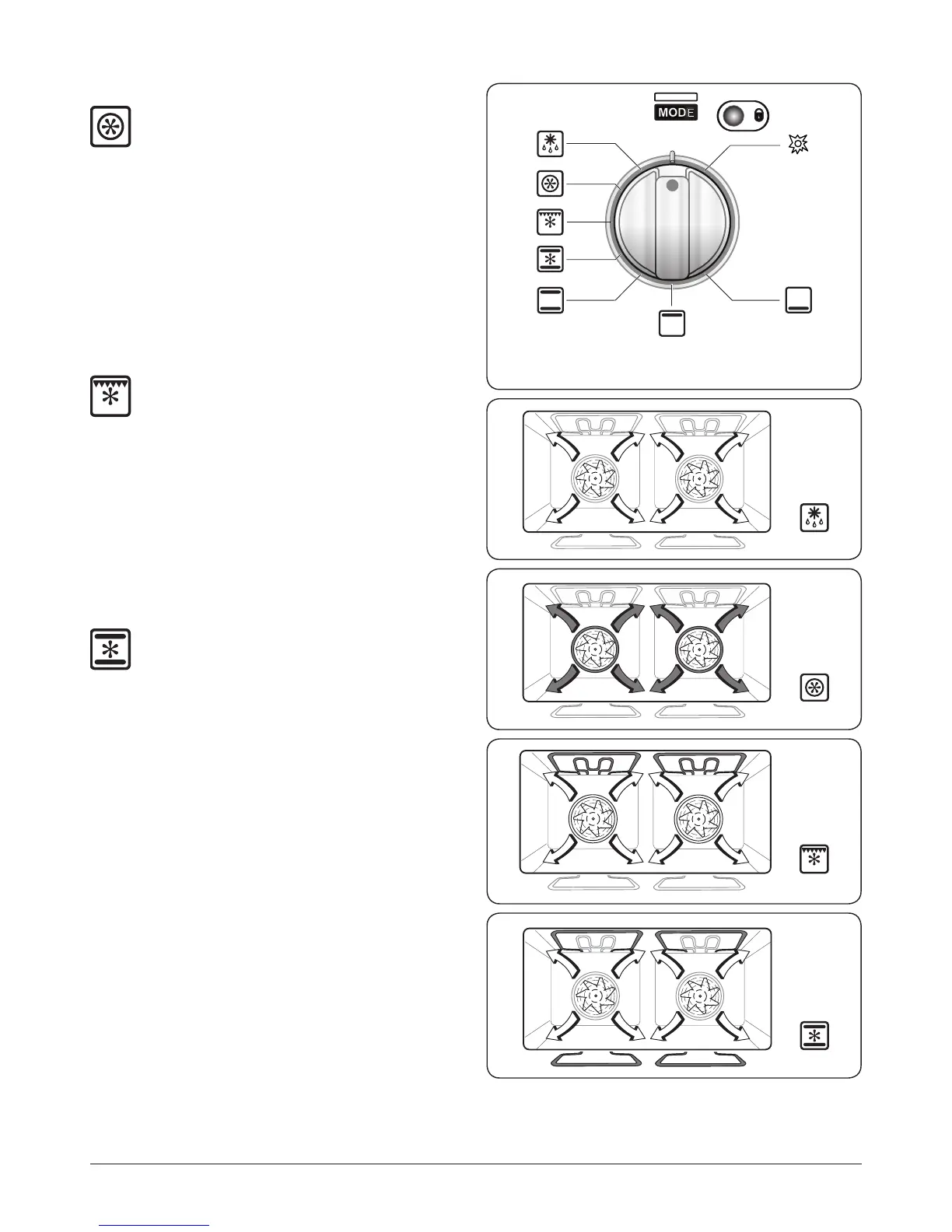 MODE