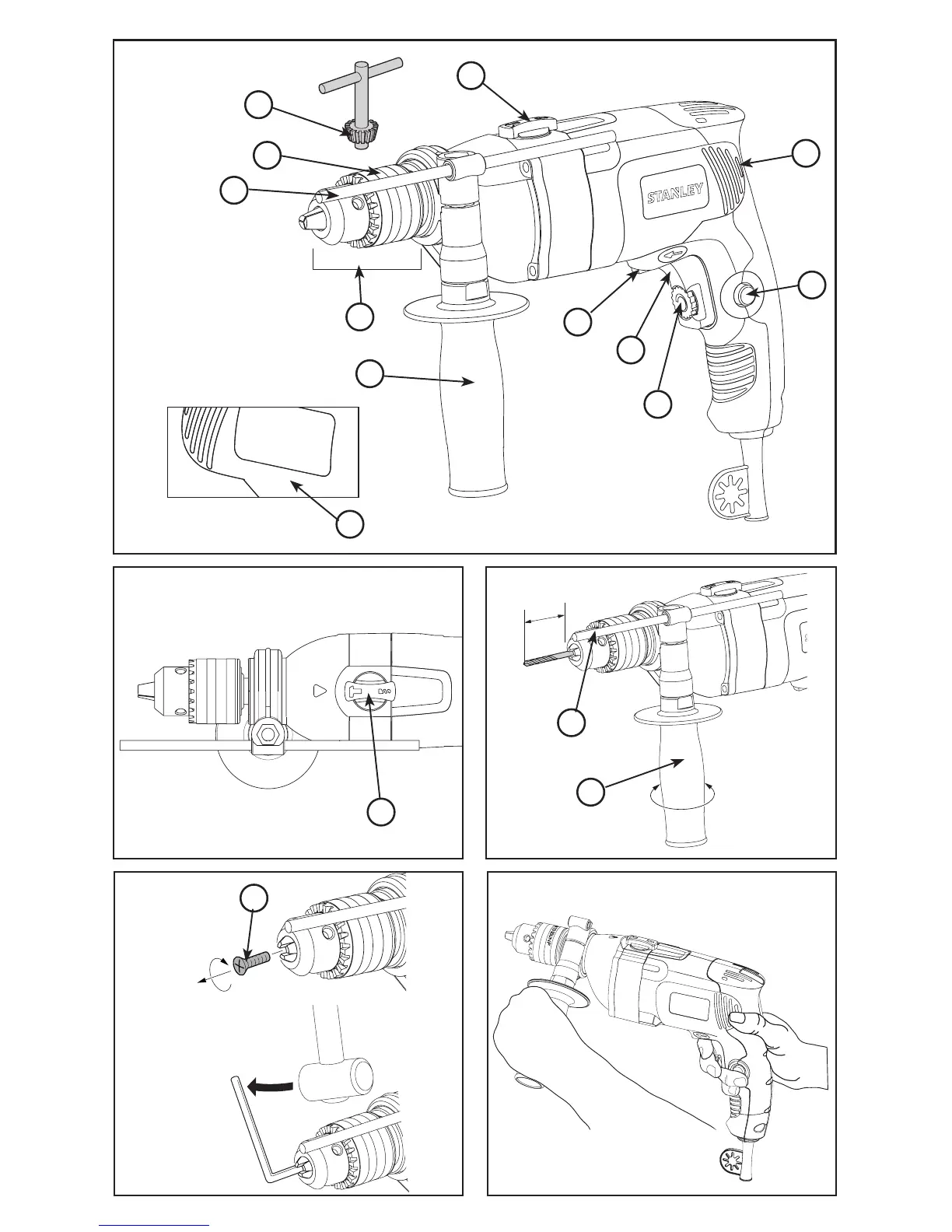 STANLEY