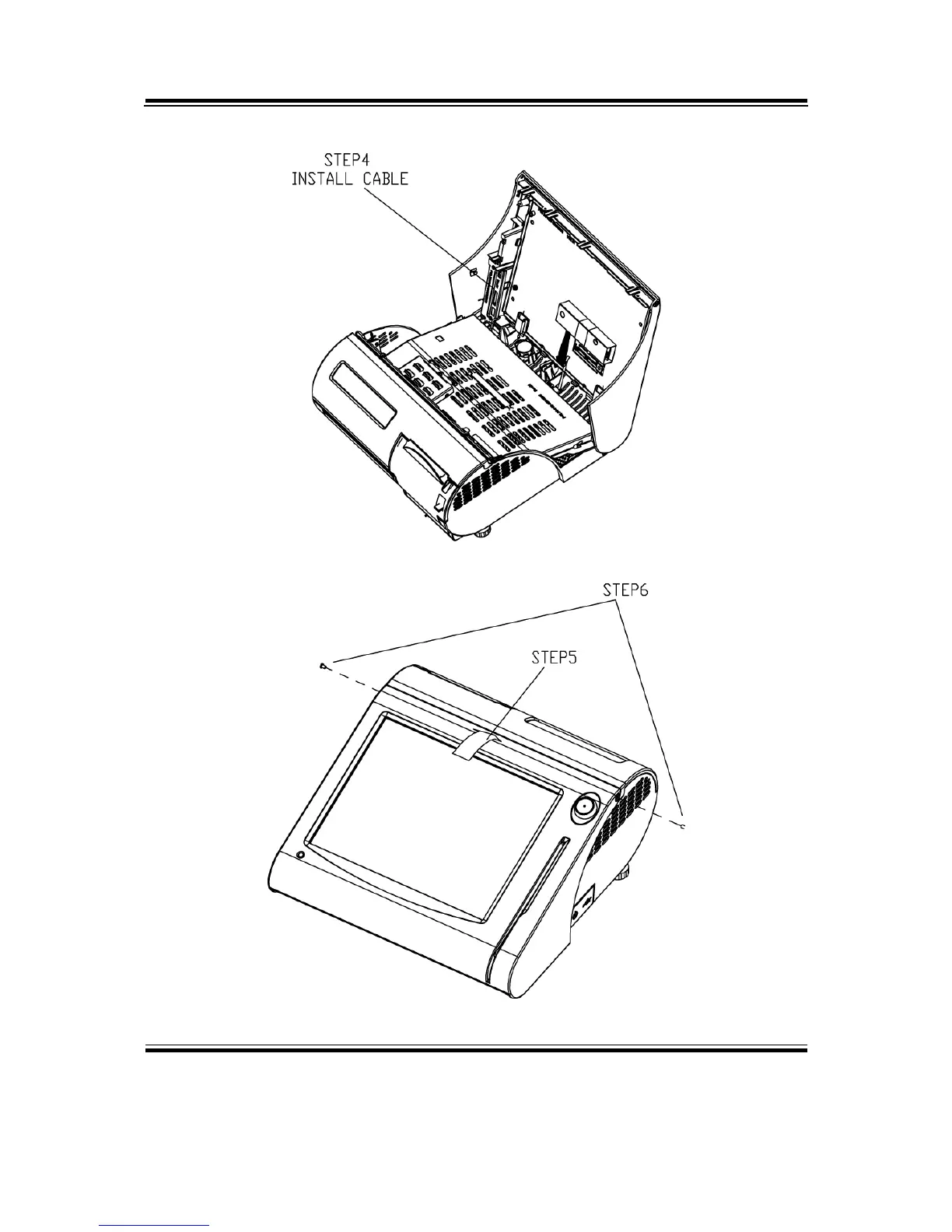 STEP4
INSTALL CABLE

STEP6

STEP5