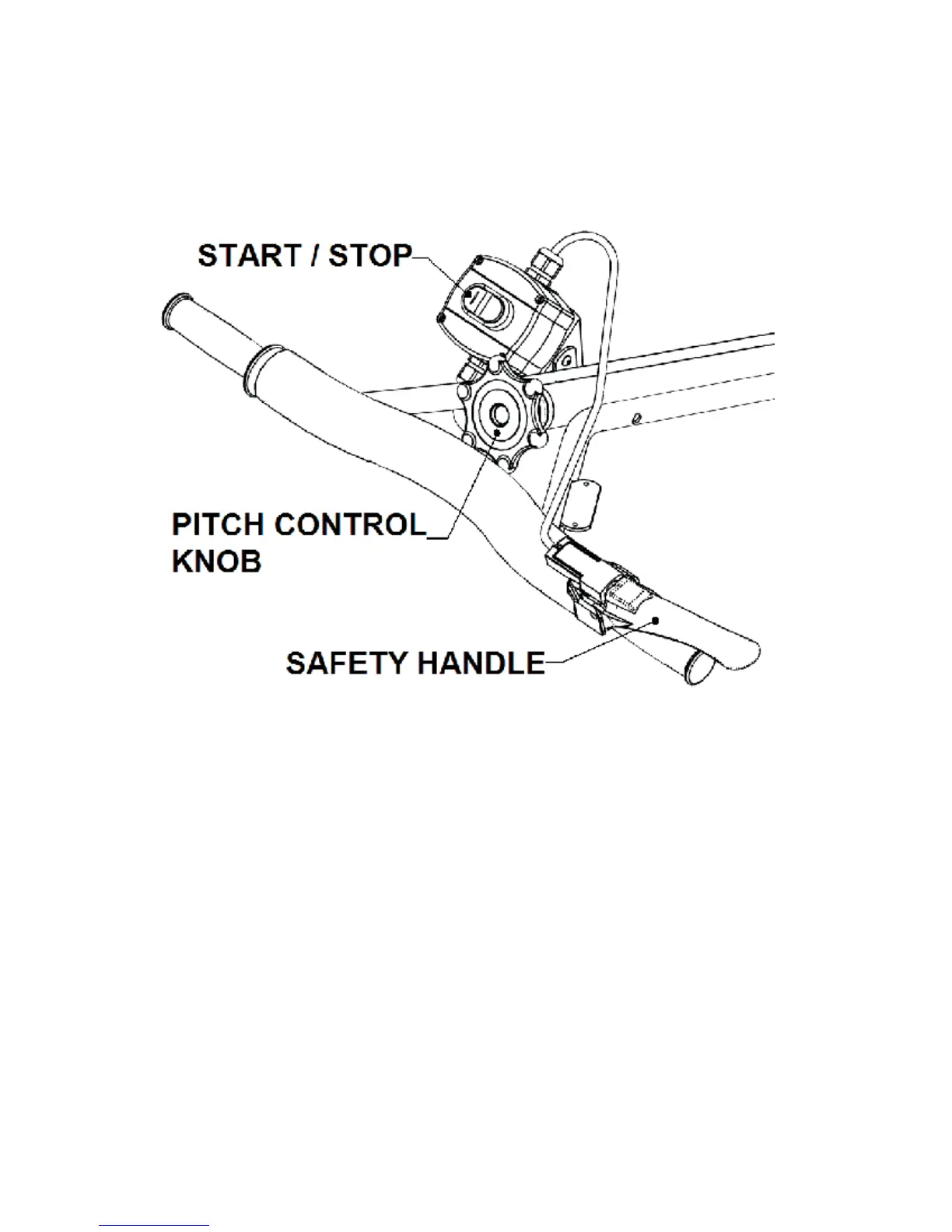 START / STOP

PITCH CONTROL KNOB

SAFETY HANDLE