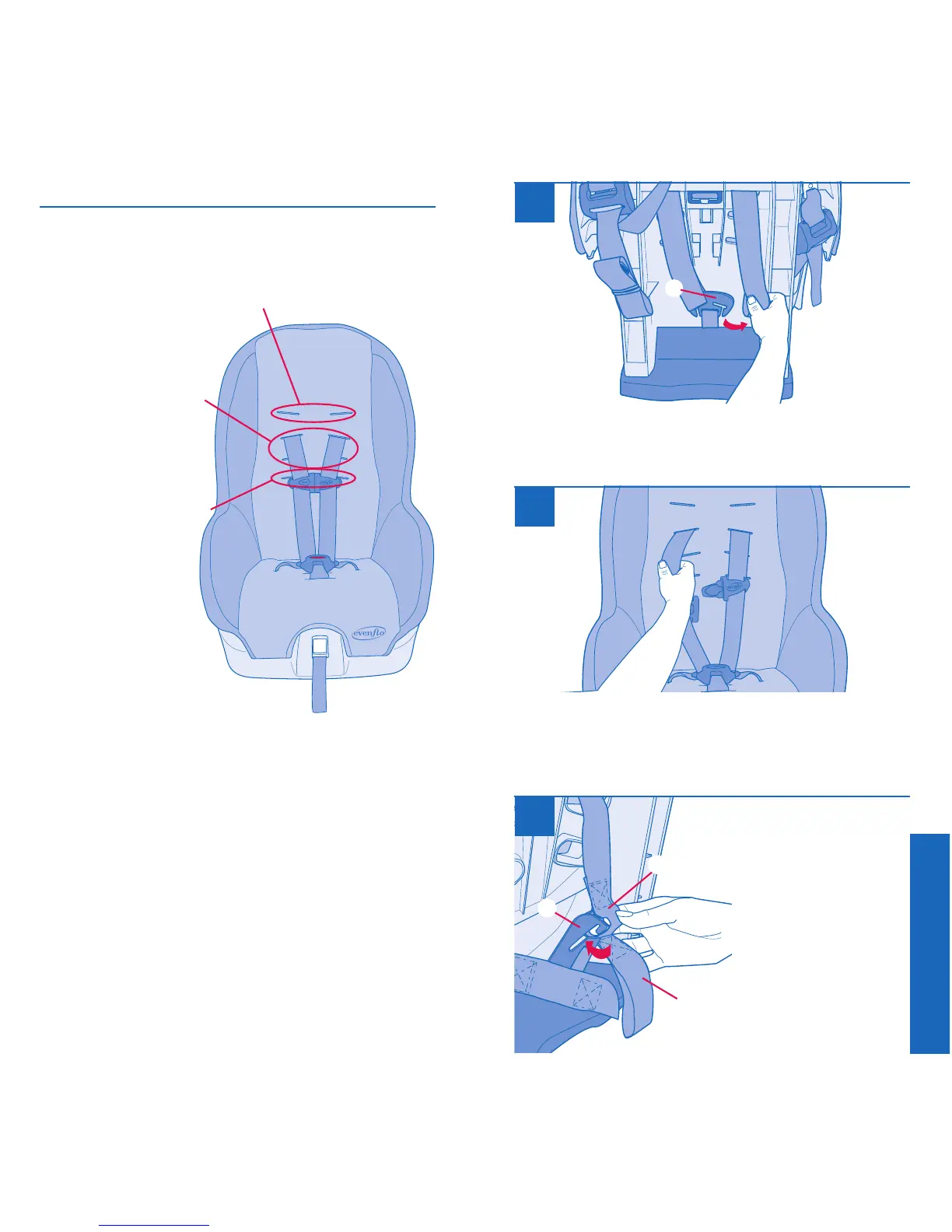 evenflo