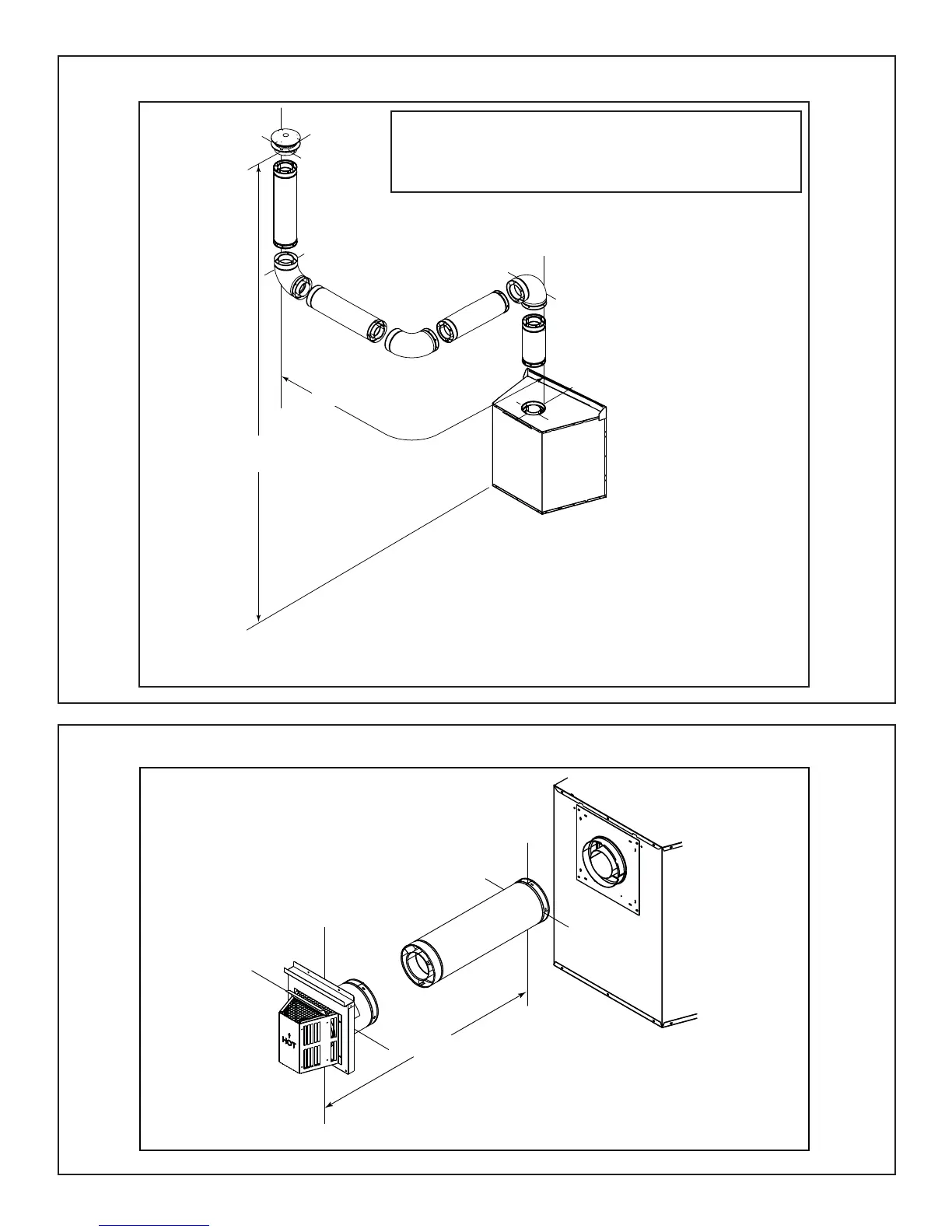 HOT