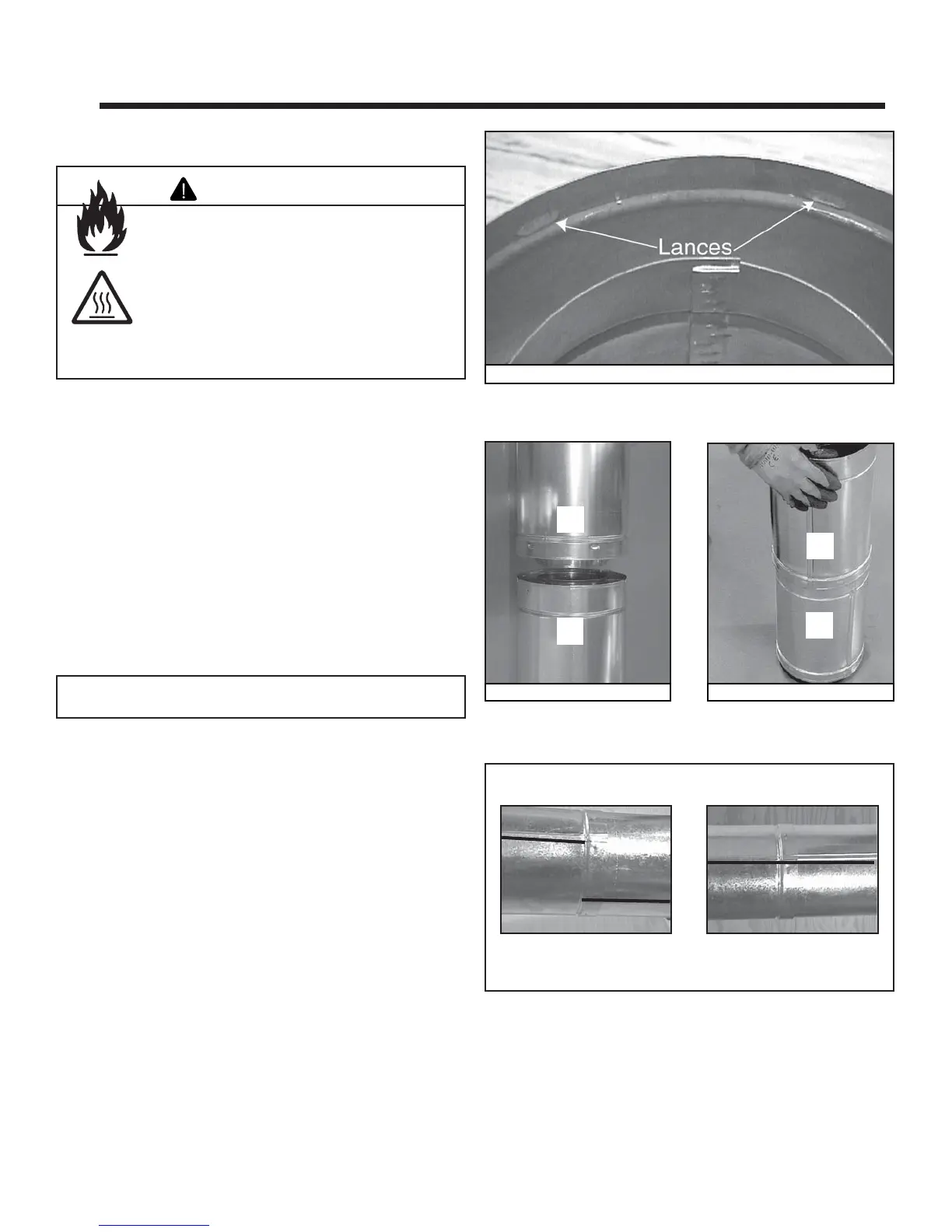 Lances