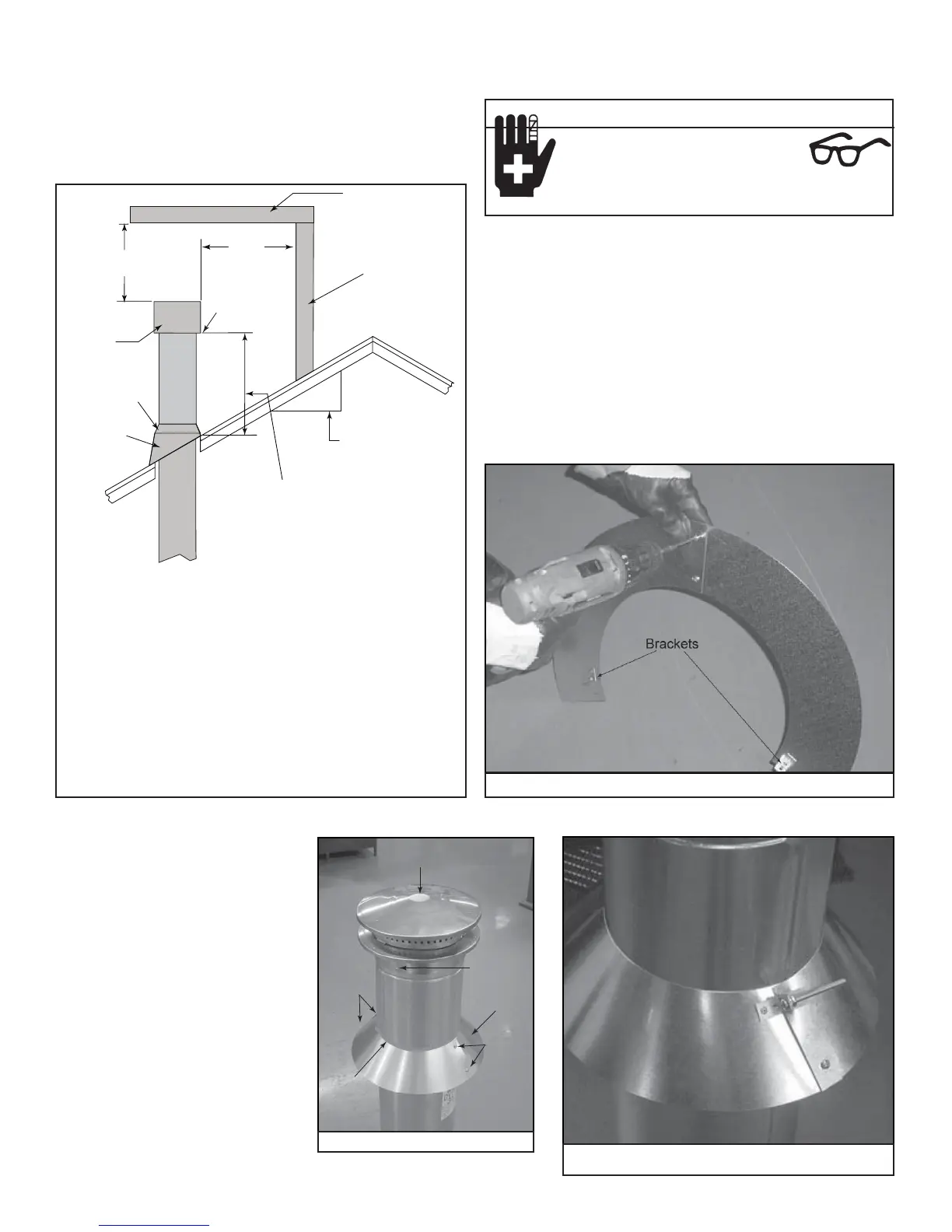 Brackets