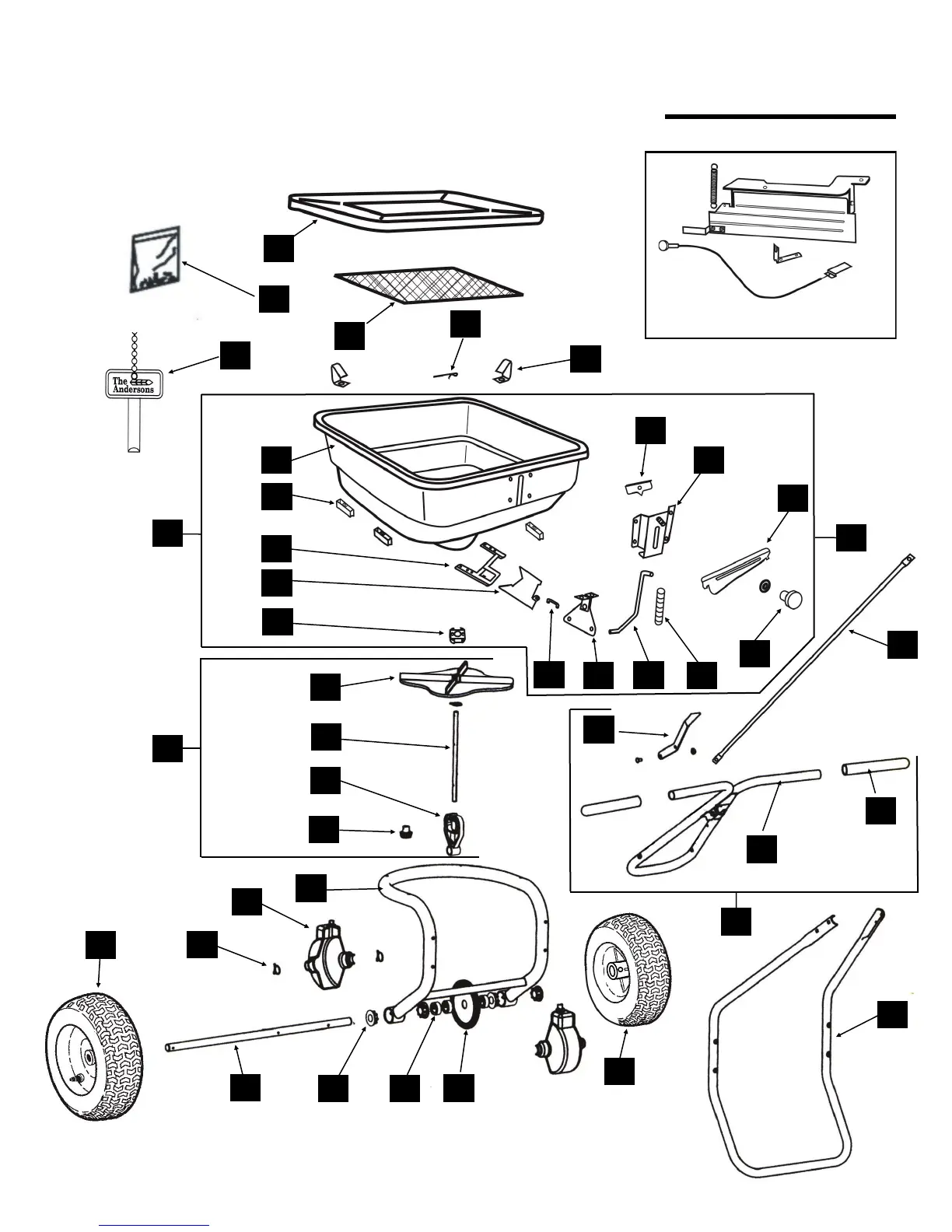 The Andersons