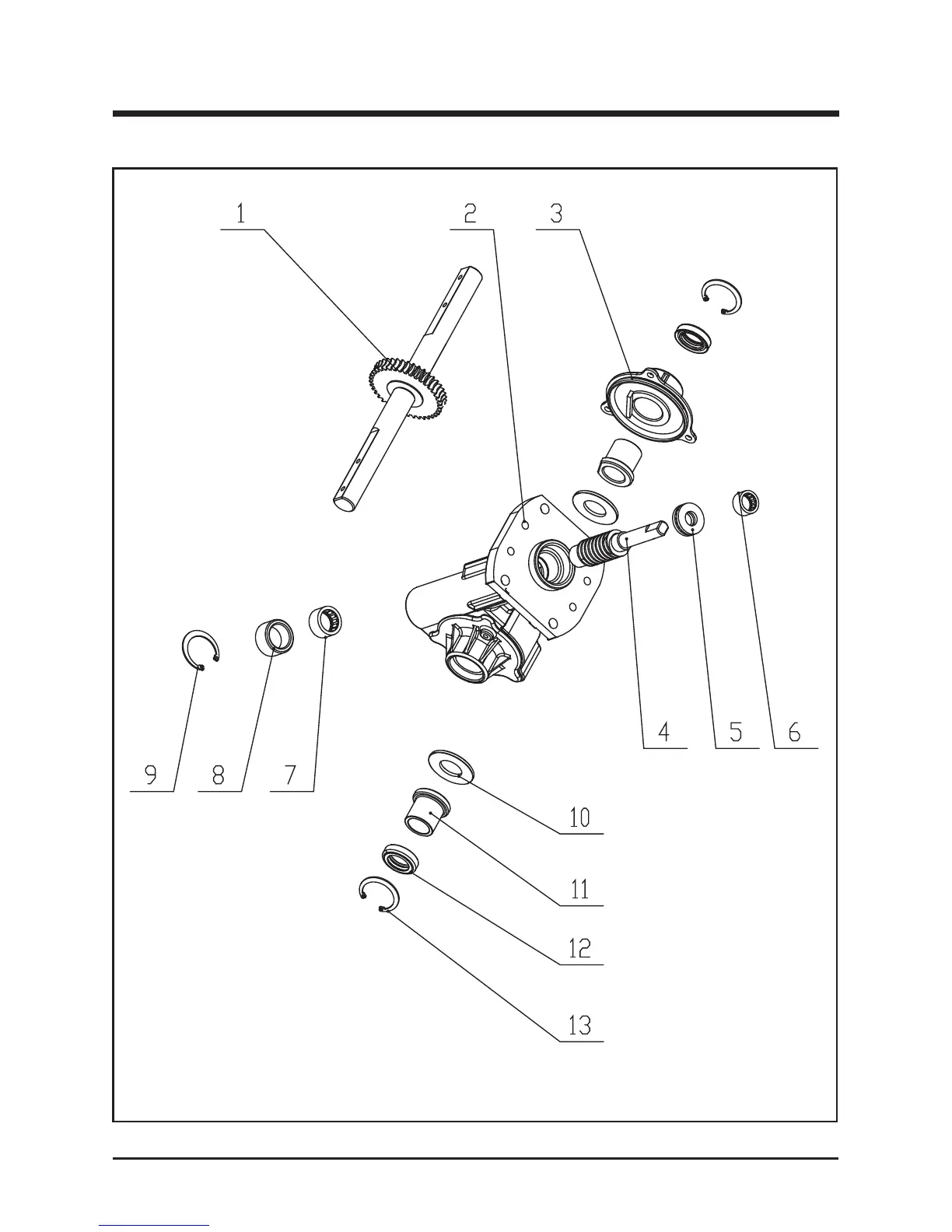 1
2
3
4
5
6
9
8
7
10
11
12
13