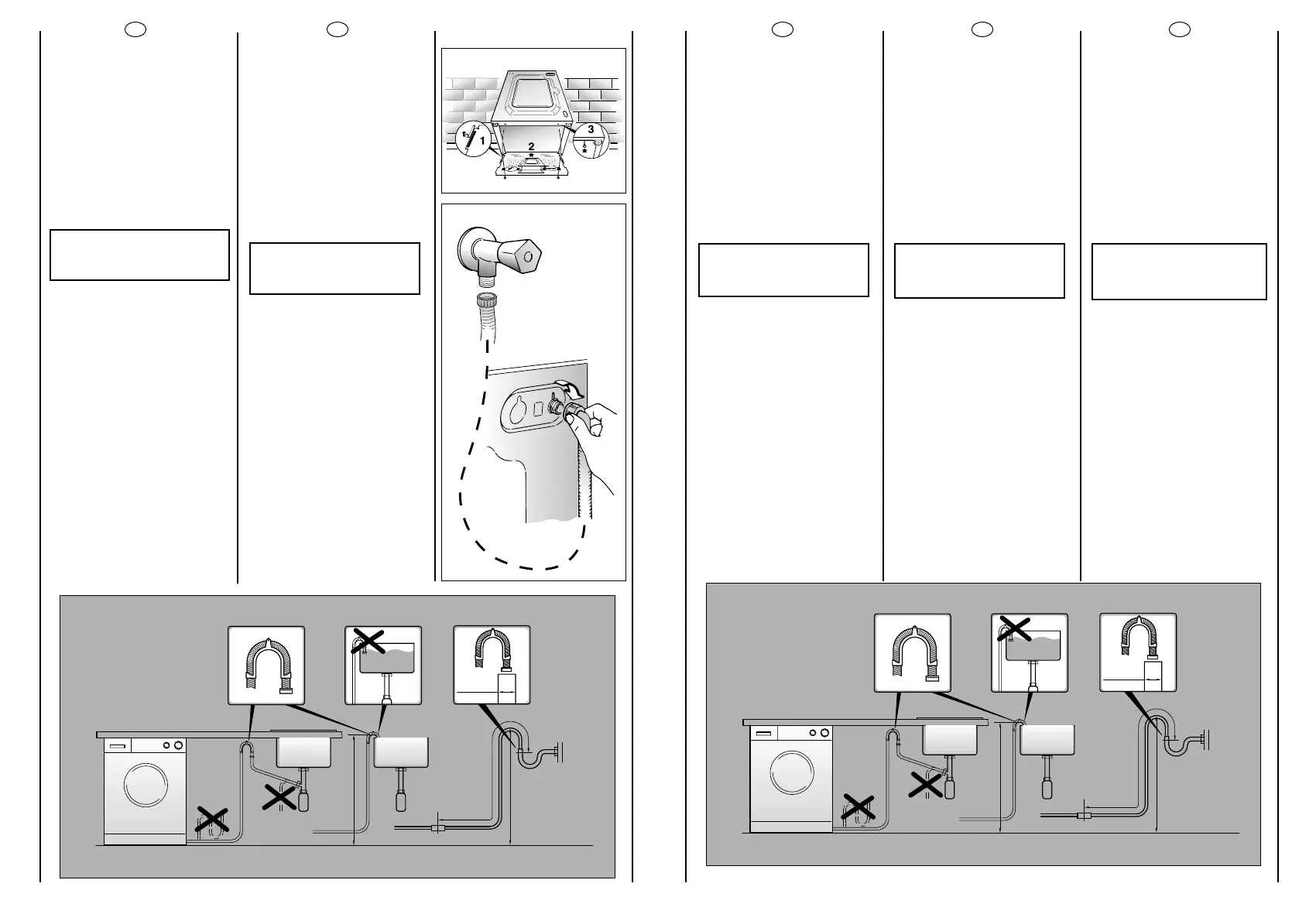 1

2

3