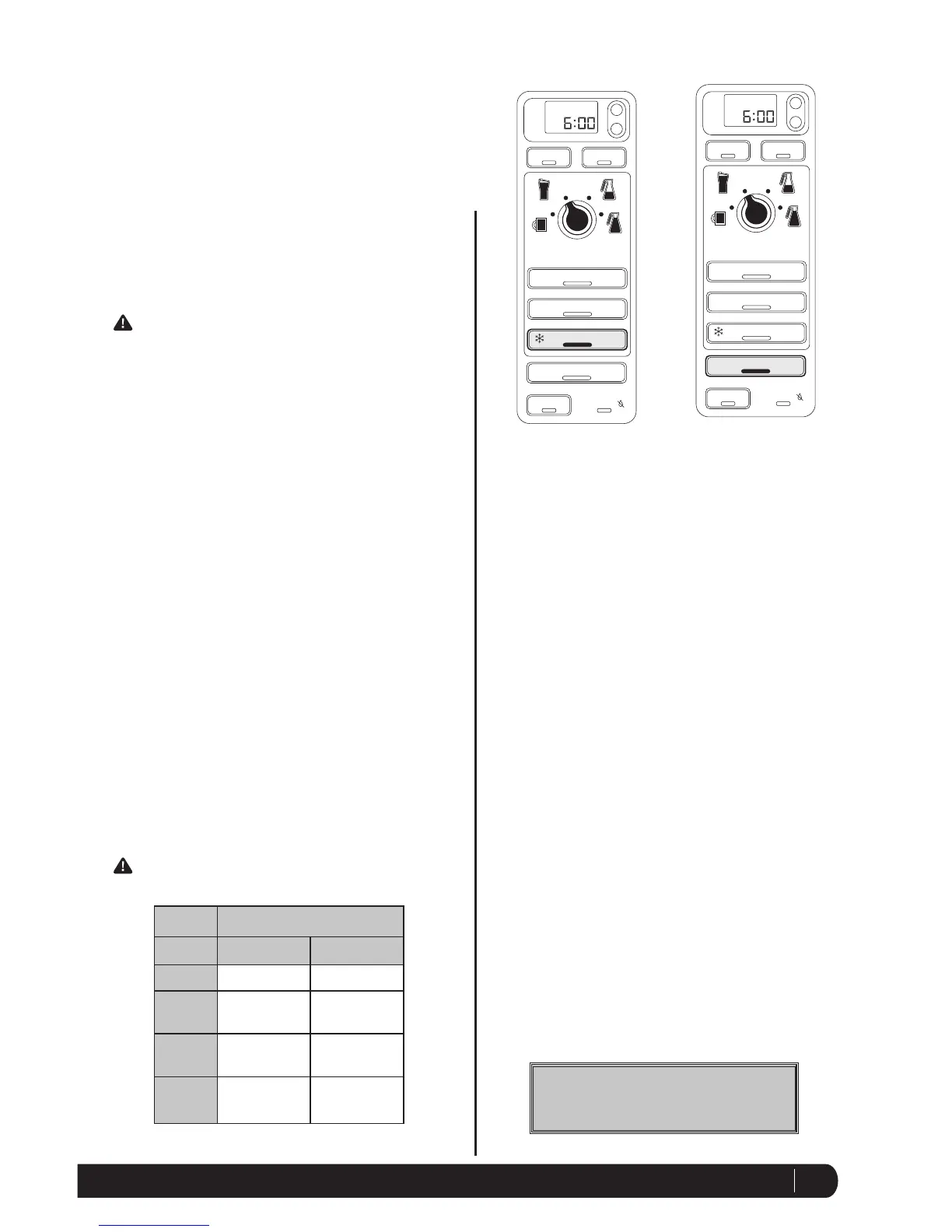 6:00

6:00