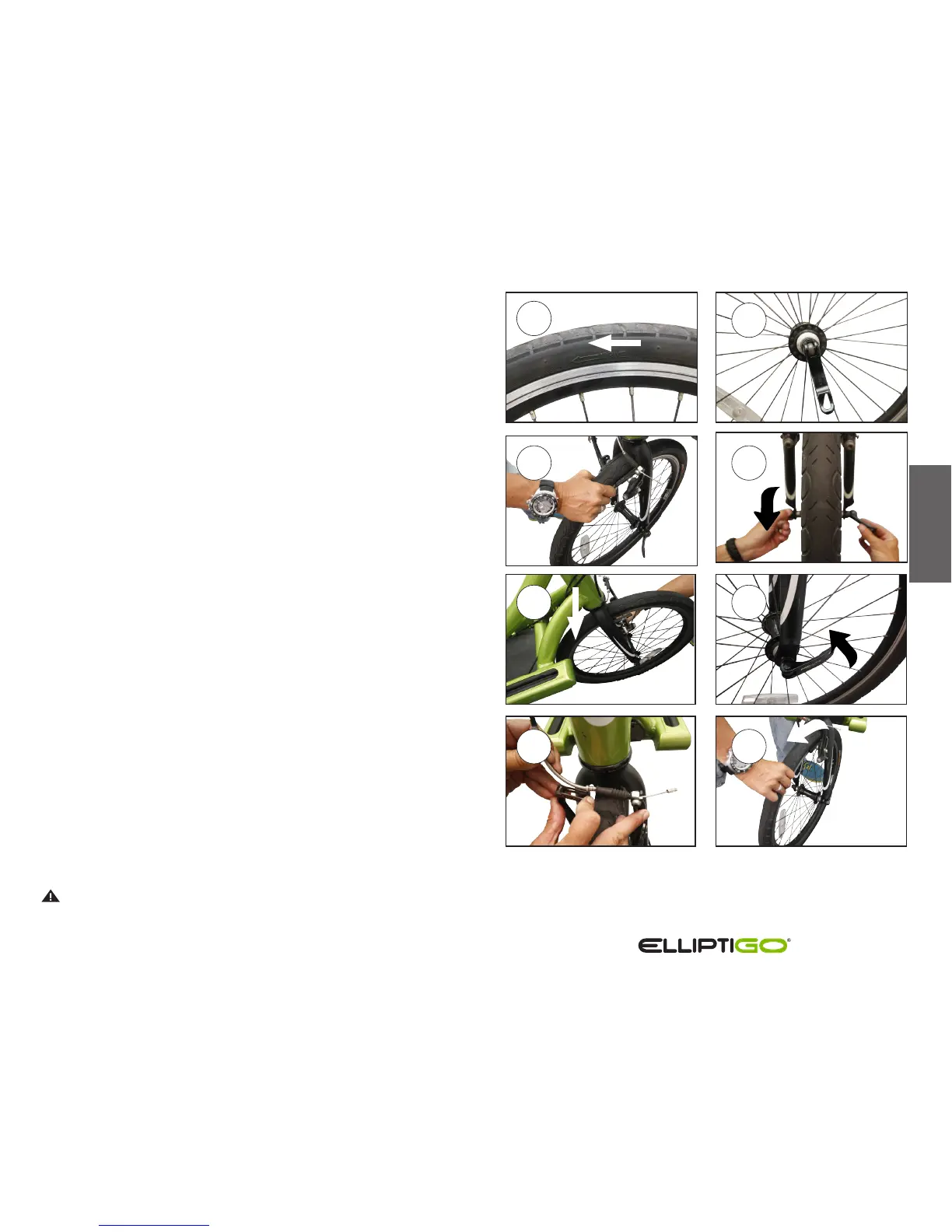 ELLIPTIGO®