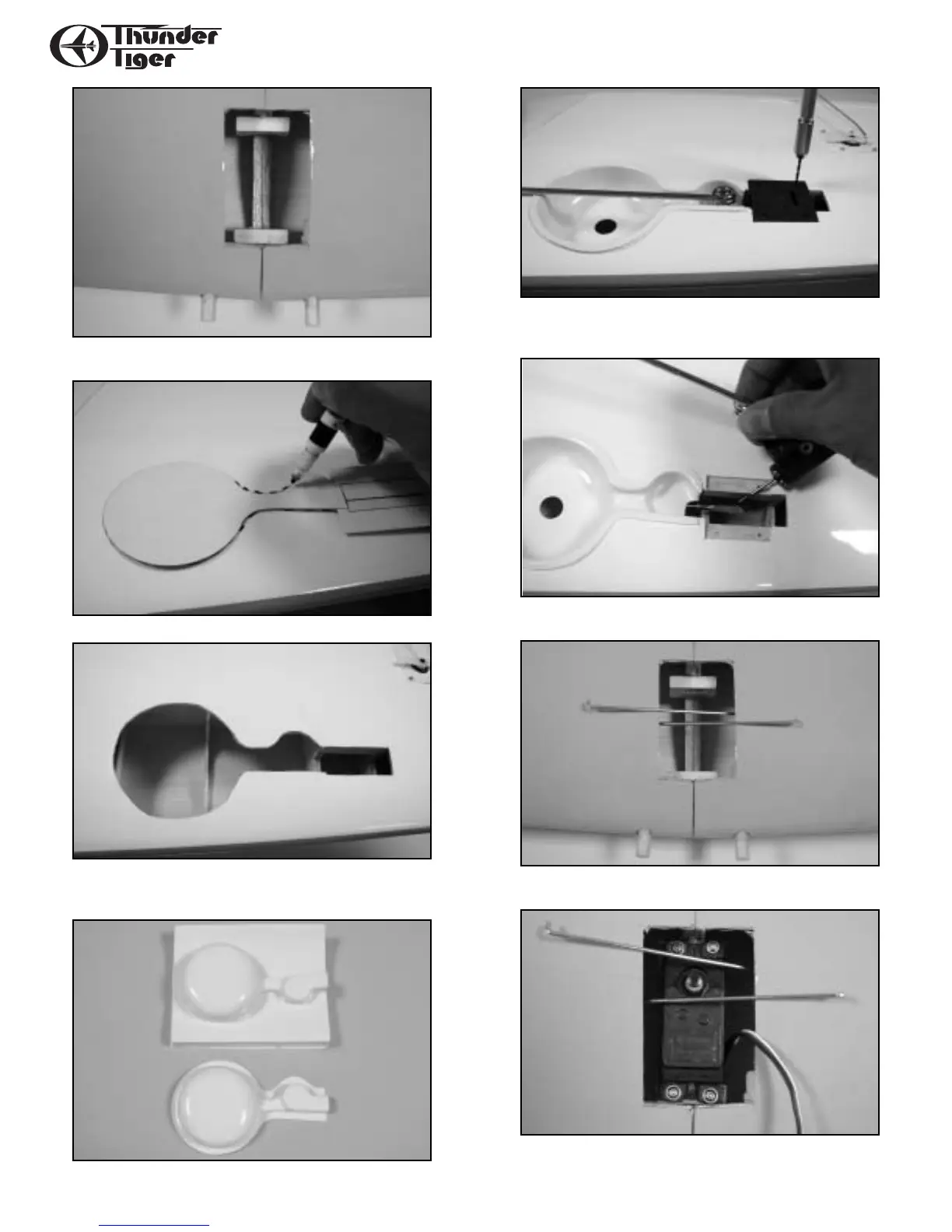 Thunder Tiger