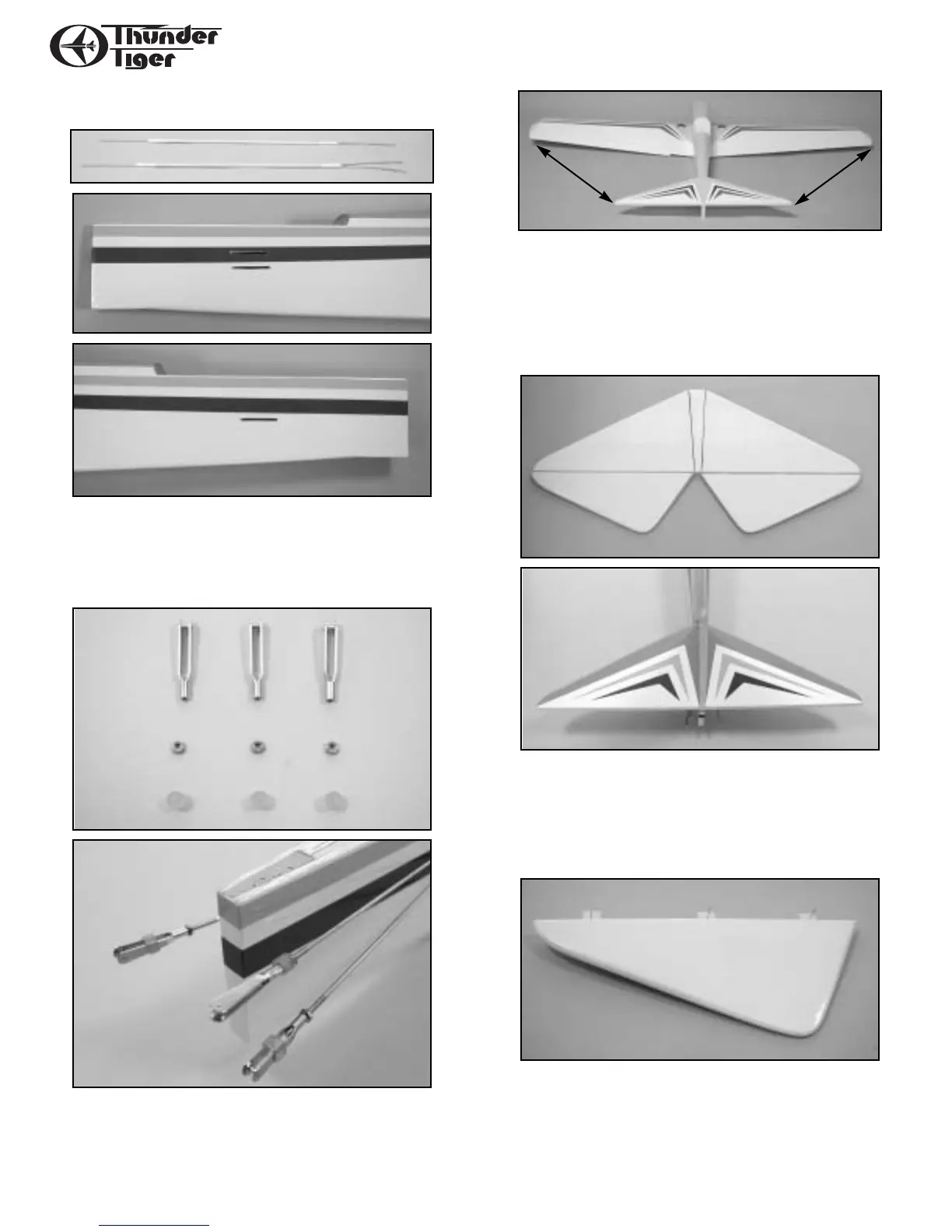 Thunder Tiger