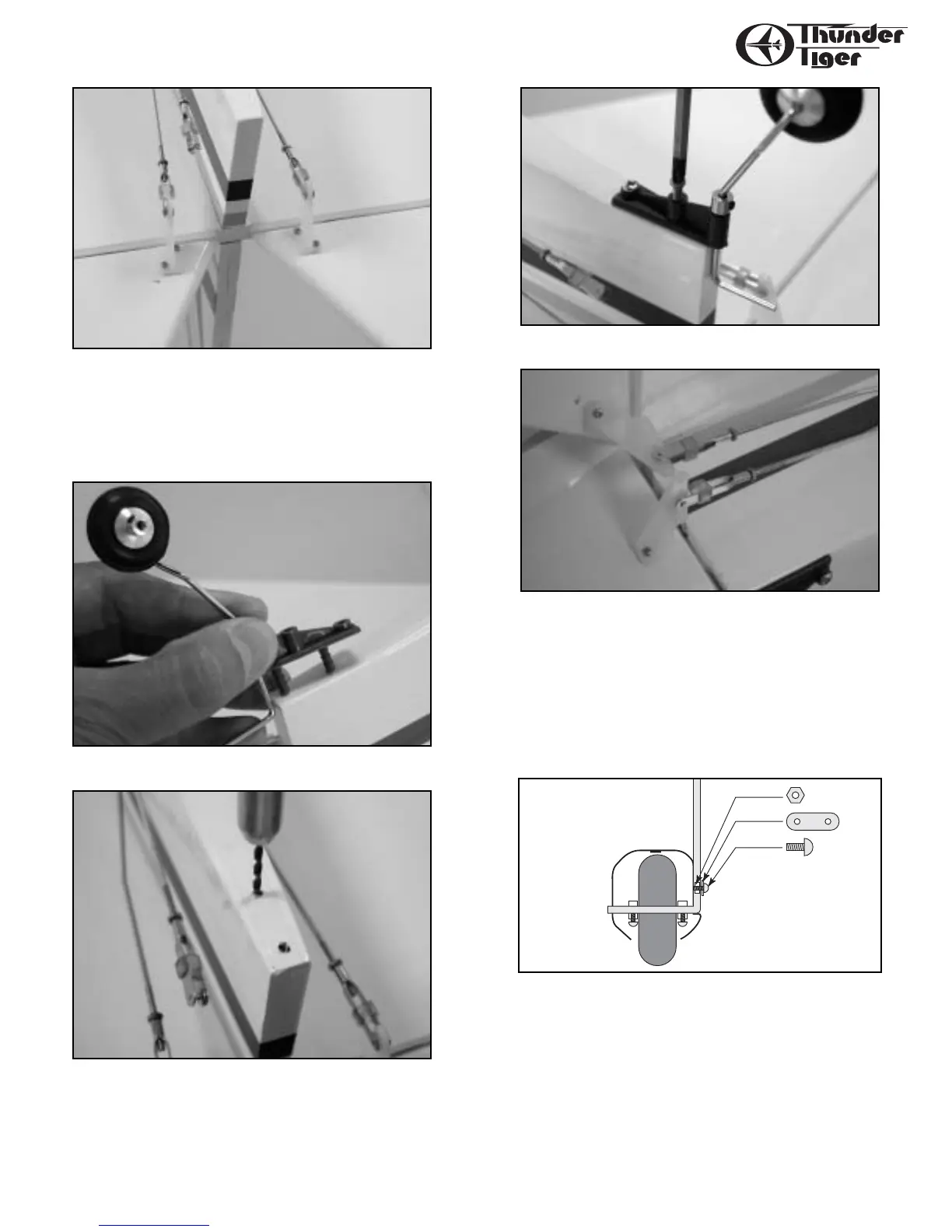 Thunder Tiger