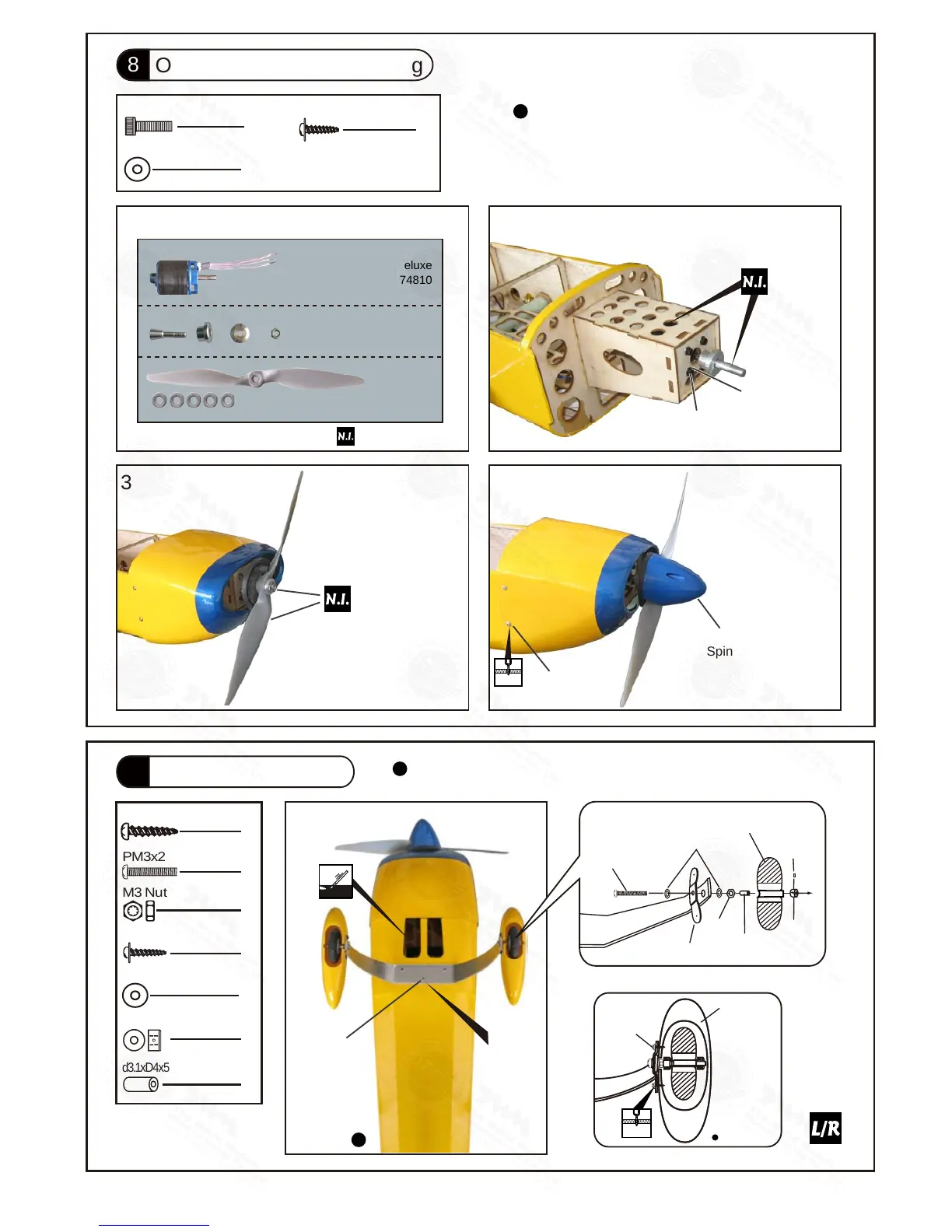 8 O g

eluxe
74810

N.I.

N.I.

3

N.I.

Spin

PM3x2

M3 Nut

d3.1xD4x5

L/R