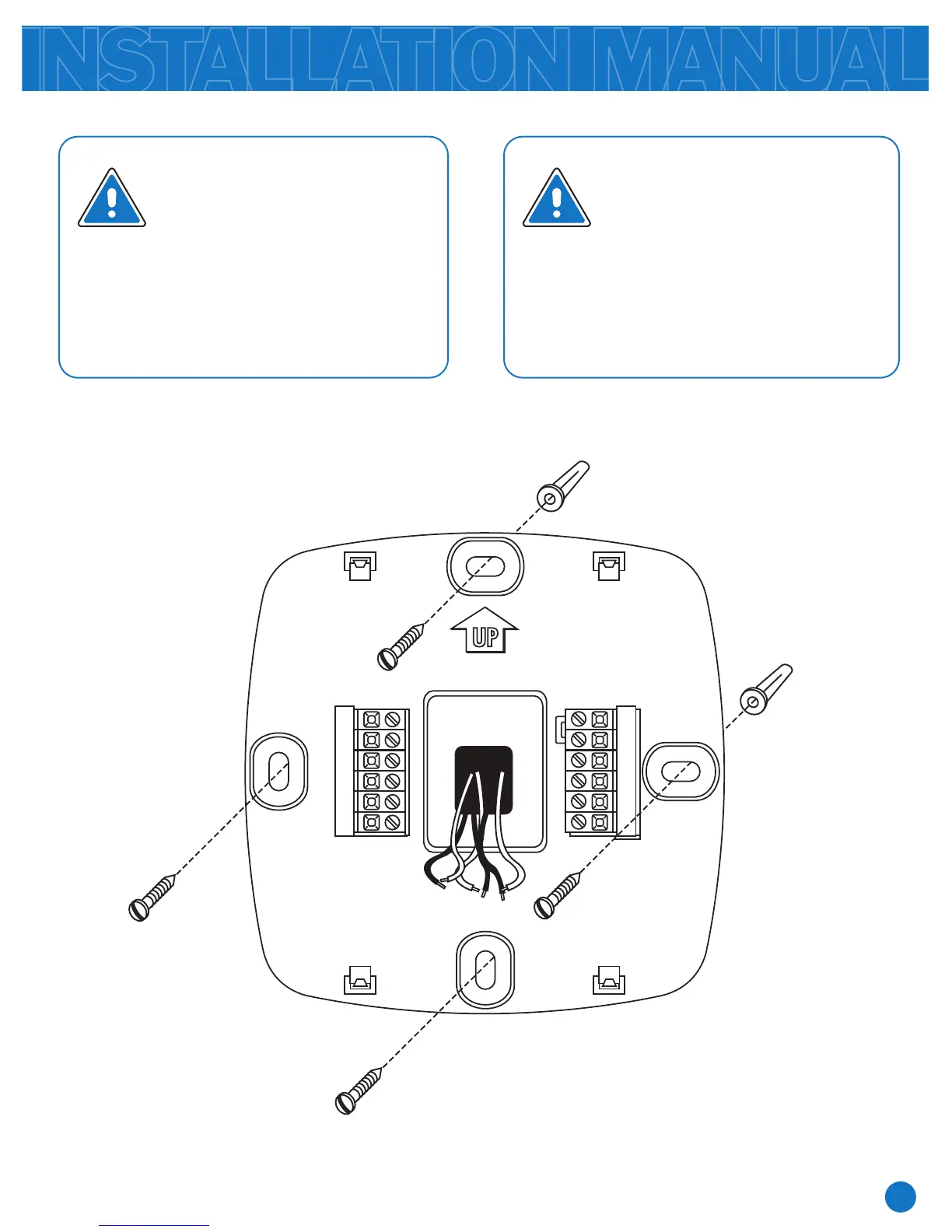 INSTALLATION MANUAL

UP