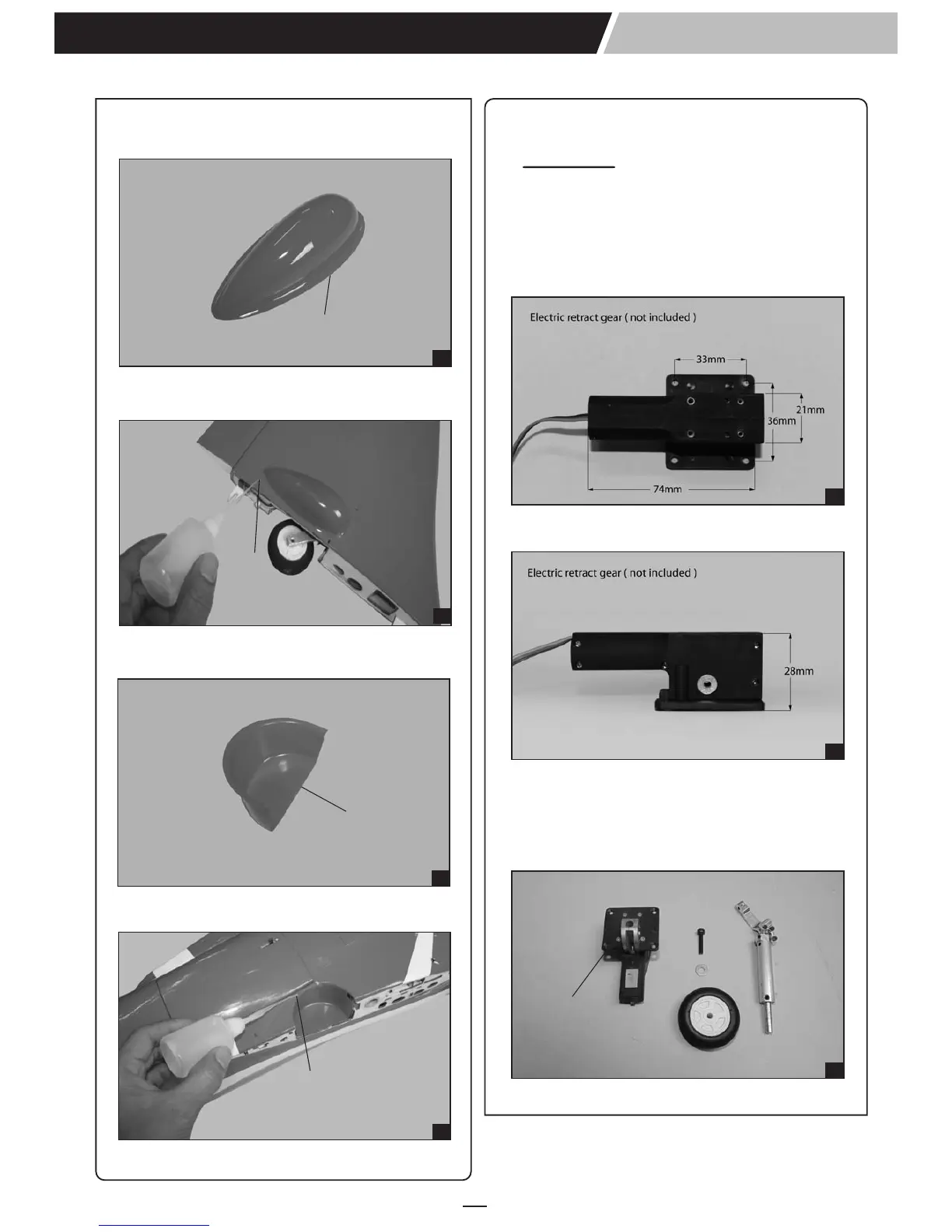 Electric retract gear ( not included )

33mm

21mm

36mm

74mm

Electric retract gear ( not included )

28mm