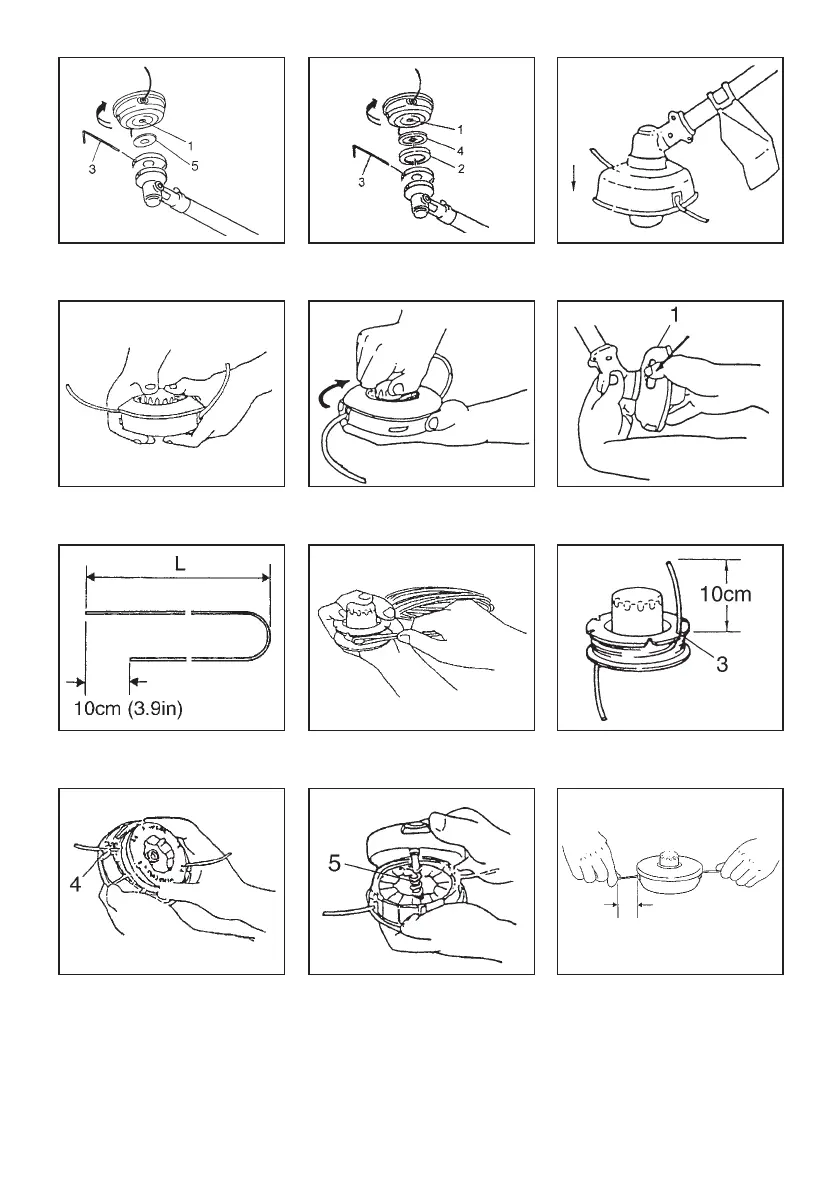 1
5
3

1
4
2
3

1

L
10cm (3.9in)

10cm
3

4

5