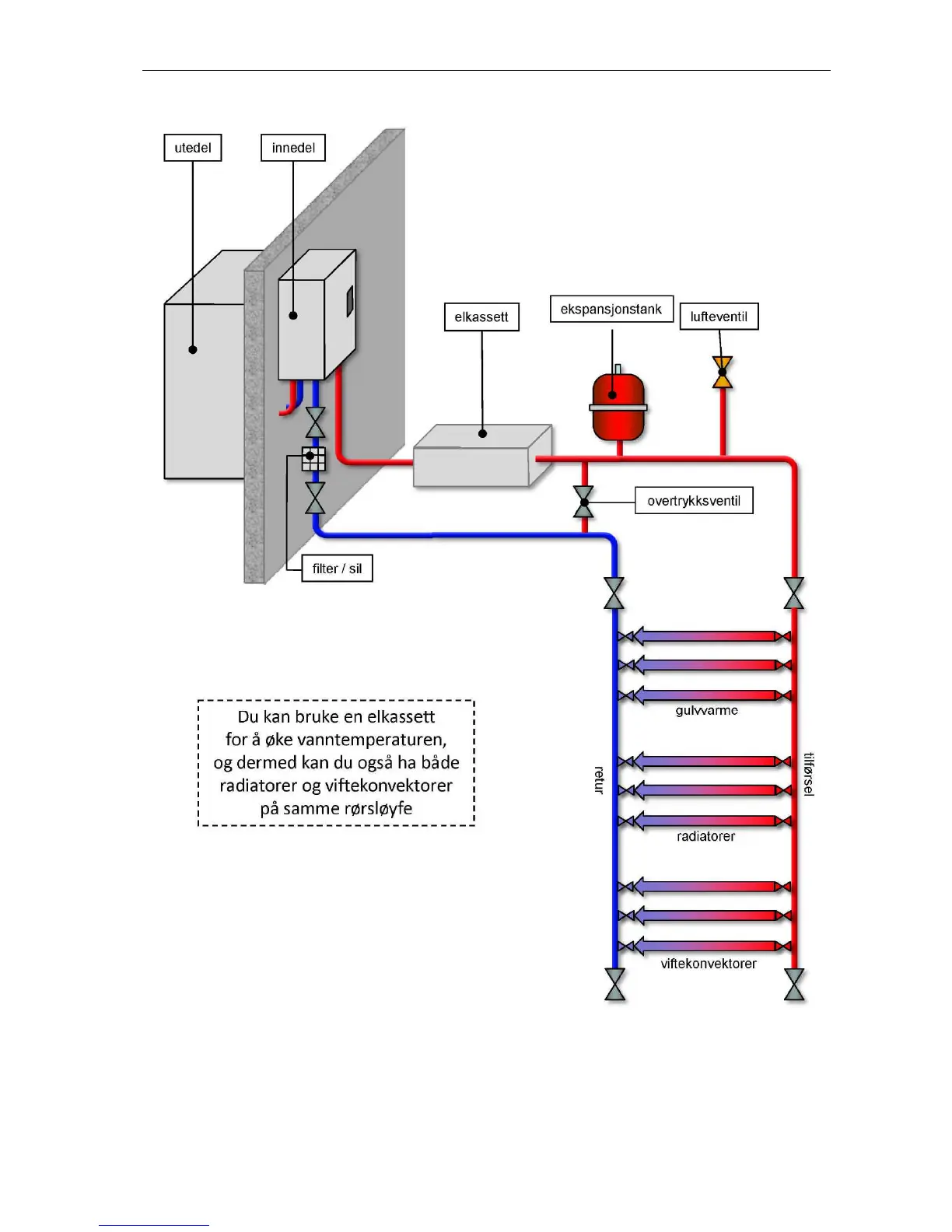 utedel

innedel

elkassett

ekspansjonstank

lufteventil

overtrykksventil

filter / sil

Du kan bruke en elkassett for å øke vanntemperaturen, og dermed kan du også ha både radiatorer og viftekonvektorer på samme rørsløyfe

gulvvarme

retur

tilførsel

radiatorer

viftekonvektorer