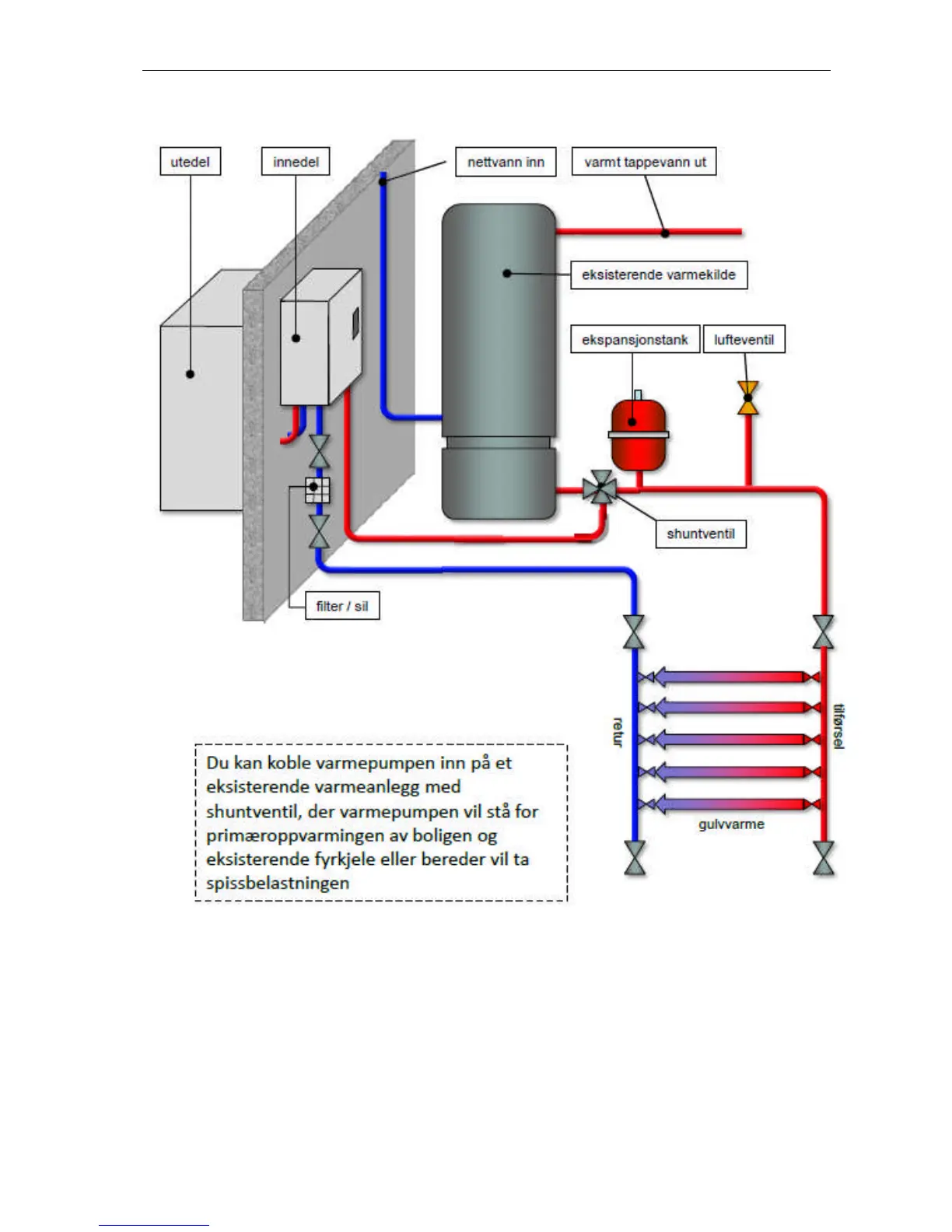 utedel

innedel

nettvann inn

varmt tappevann ut

eksisterende varmekilde

ekspansjonstank

lufteventil

shuntventil

filter / sil

retur

tilførsel

gulvvarme

Du kan koble varmepumpen inn på et eksisterende varmeanlegg med shuntventil, der varmepumpen vil stå for primæroppvarmingen av boligen og eksisterende fyrkjele eller bereder vil ta spissbelastningen