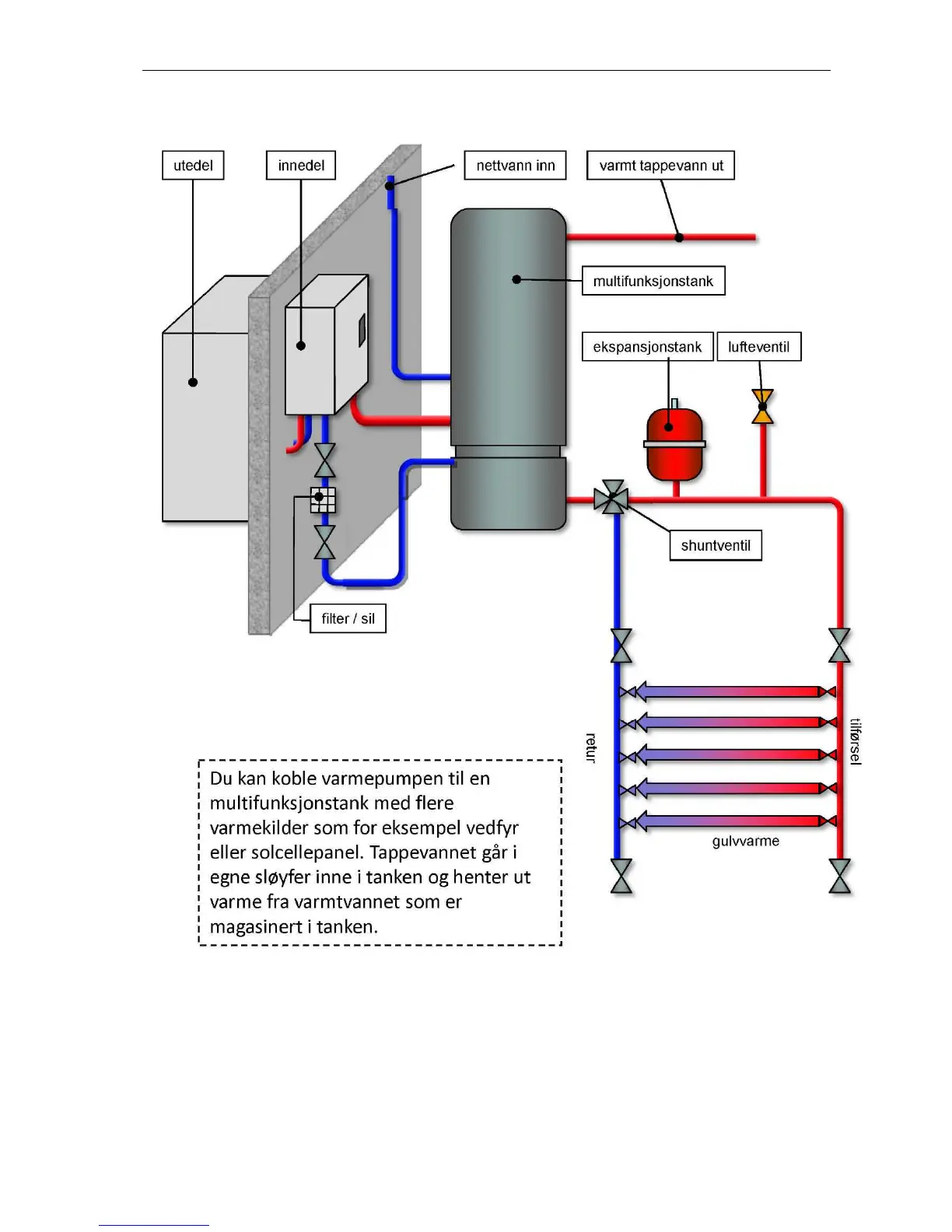 utedel

innedel

nettvann inn

varmt tappevann ut

multifunksjonstank

ekspansjonstank

lufteventil

shuntventil

filter / sil

retur

tilførsel

gulvvarme

Du kan koble varmepumpen til en multifunksjonstank med flere varmekilder som for eksempel vedfyr eller solcellepanel. Tappevannet går i egne sløyfer inne i tanken og henter ut varme fra varmtvannet som er magasinert i tanken.