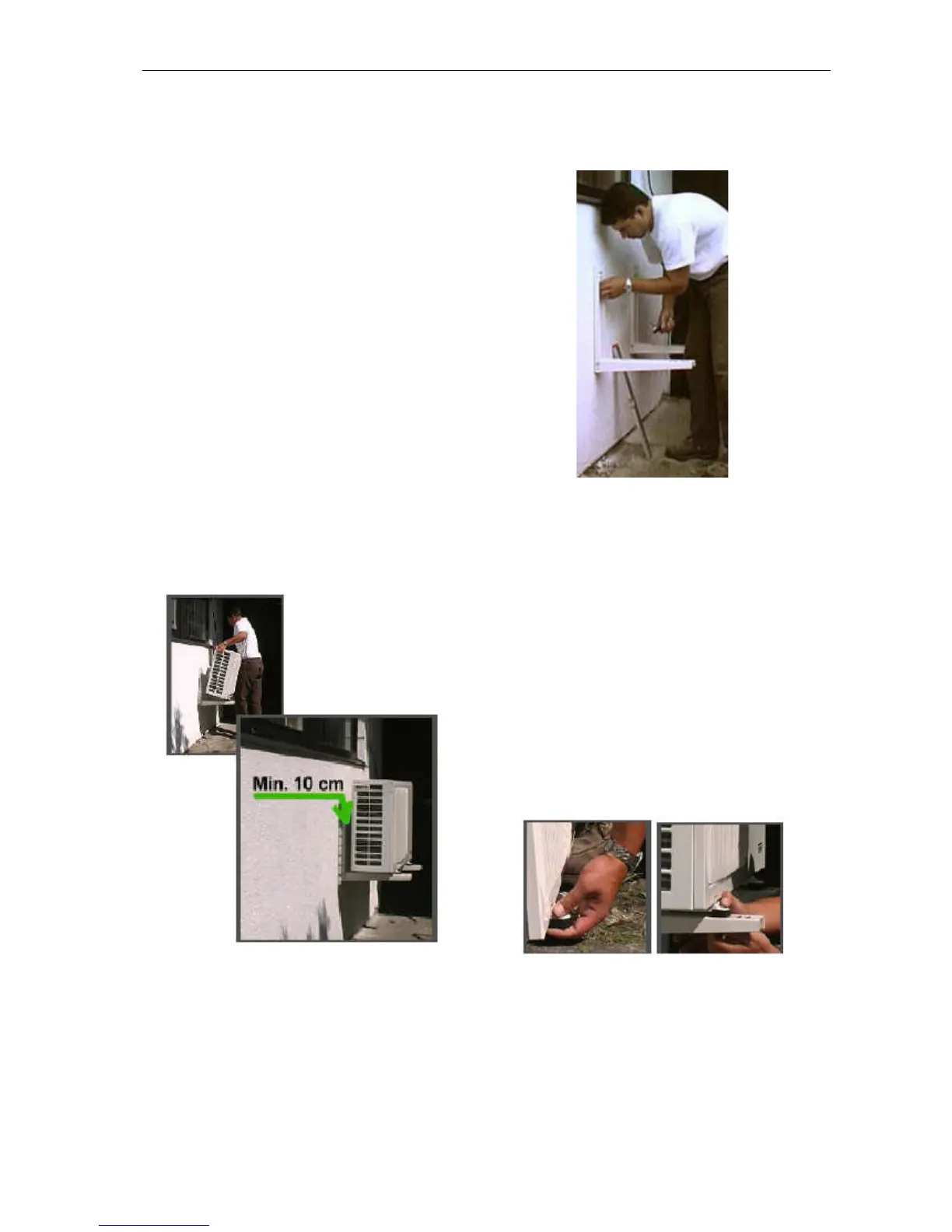 Min. 10 cm